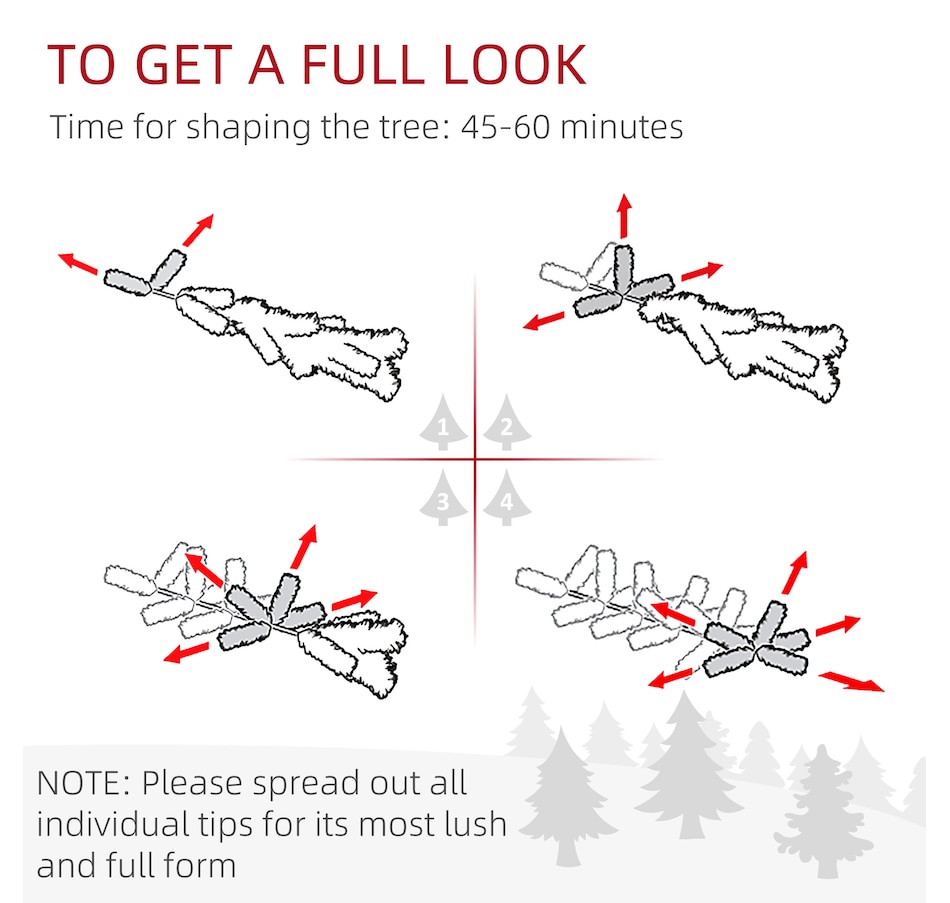 TO GET A FULL LOOK

Time for shaping the tree: 45-60 minutes

1 2 3 4

NOTE: Please spread out all individual tips for its most lush and full form