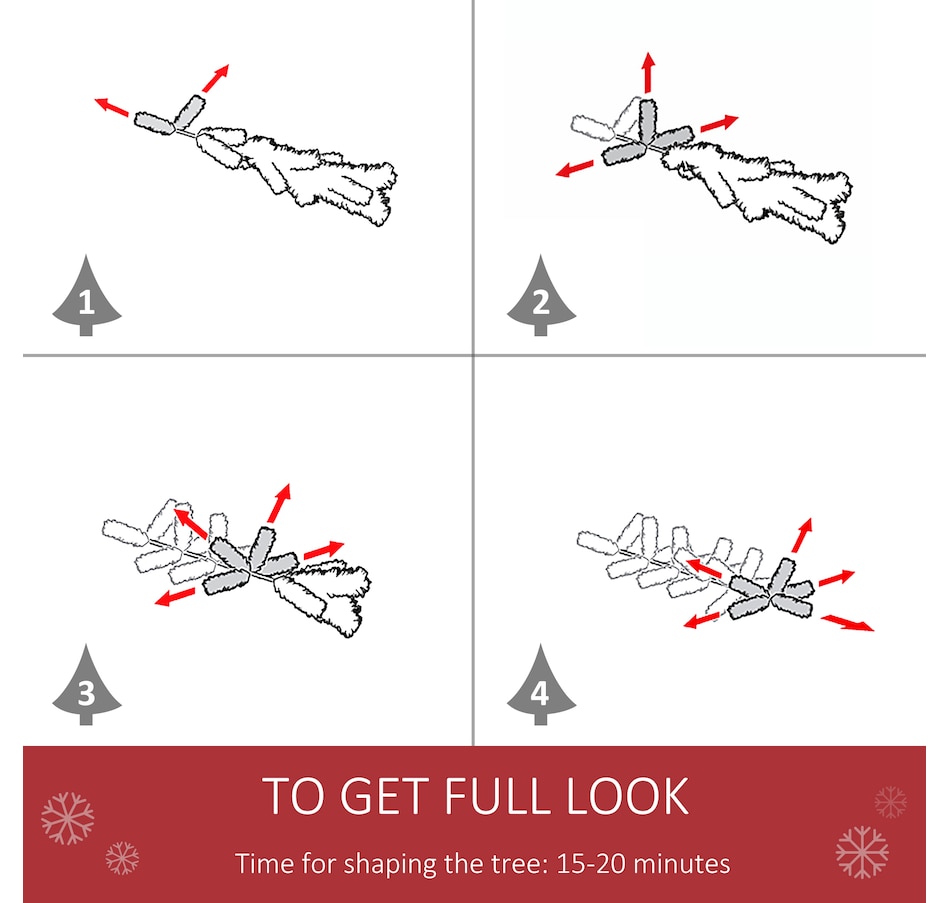 1

2

3

4

TO GET FULL LOOK

Time for shaping the tree: 15-20 minutes