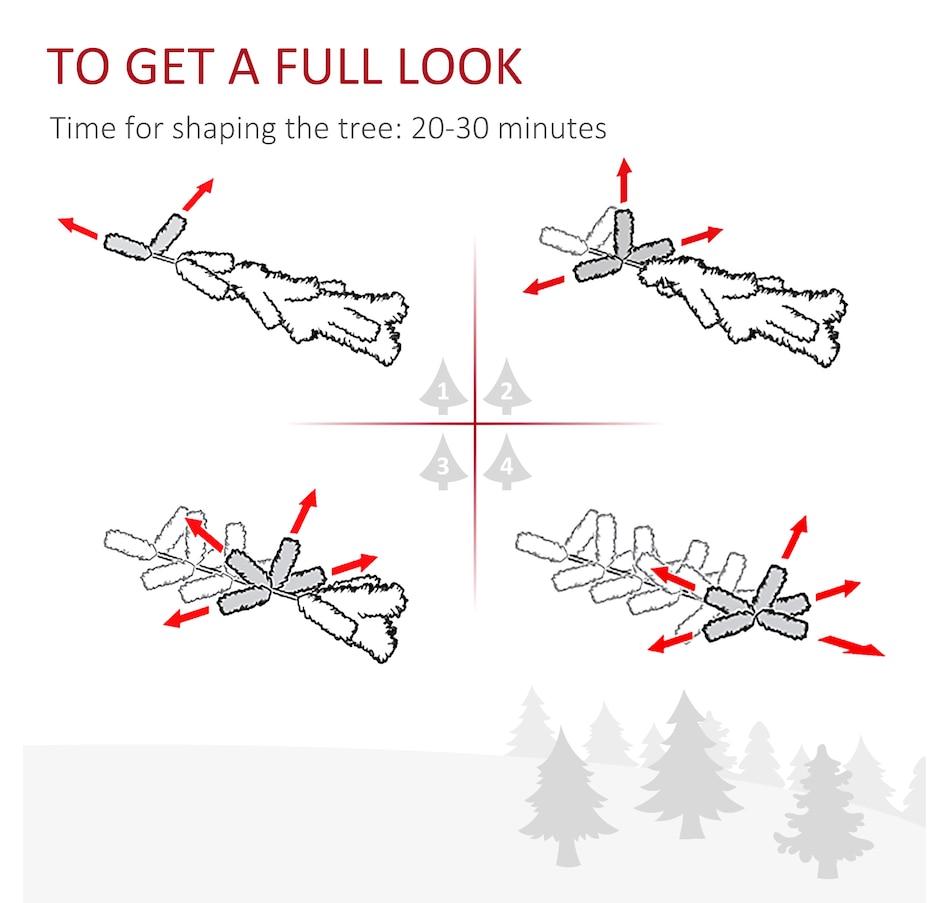 TO GET A FULL LOOK

Time for shaping the tree: 20-30 minutes

1
2
3
4