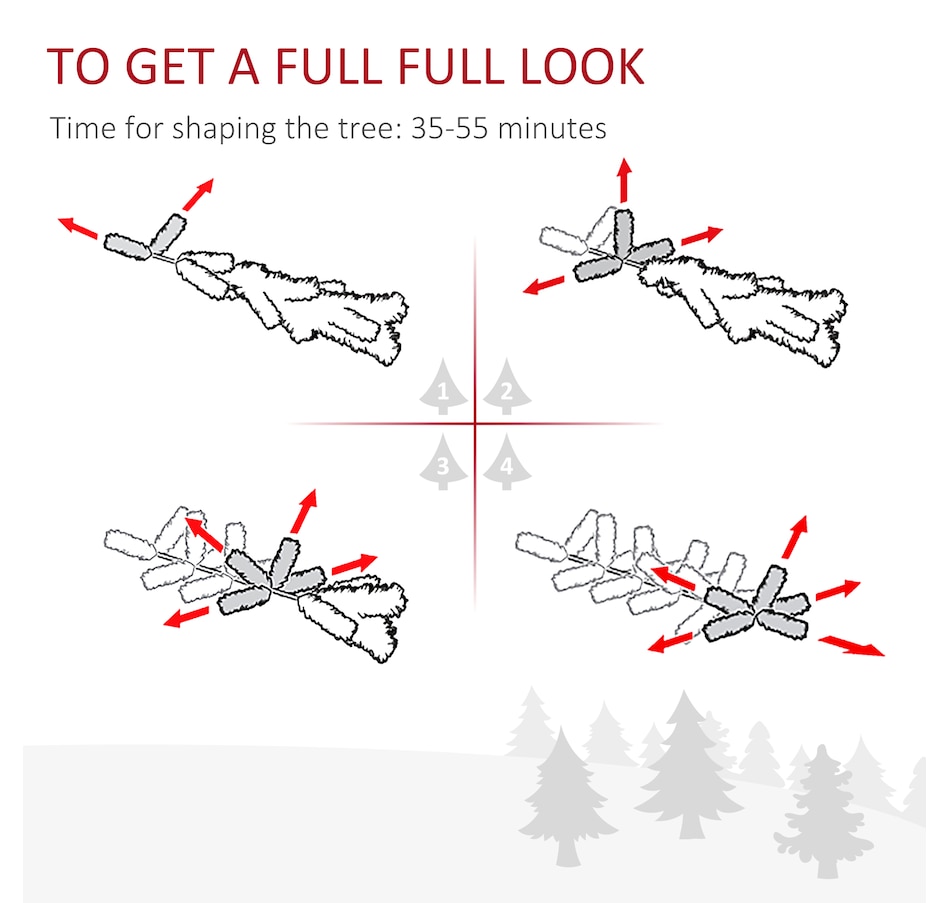 TO GET A FULL FULL LOOK

Time for shaping the tree: 35-55 minutes

1
2
3
4