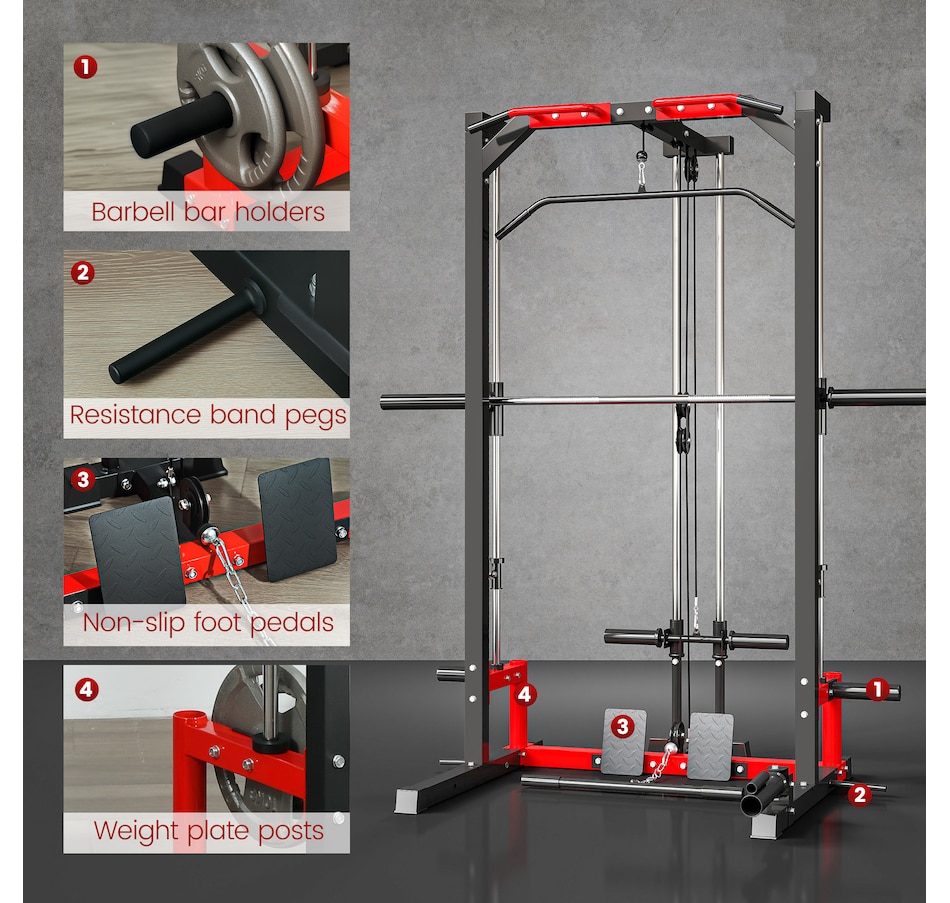 1
Barbell bar holders

2
Resistance band pegs

3
Non-slip foot pedals

4
Weight plate posts

4
3
1
2