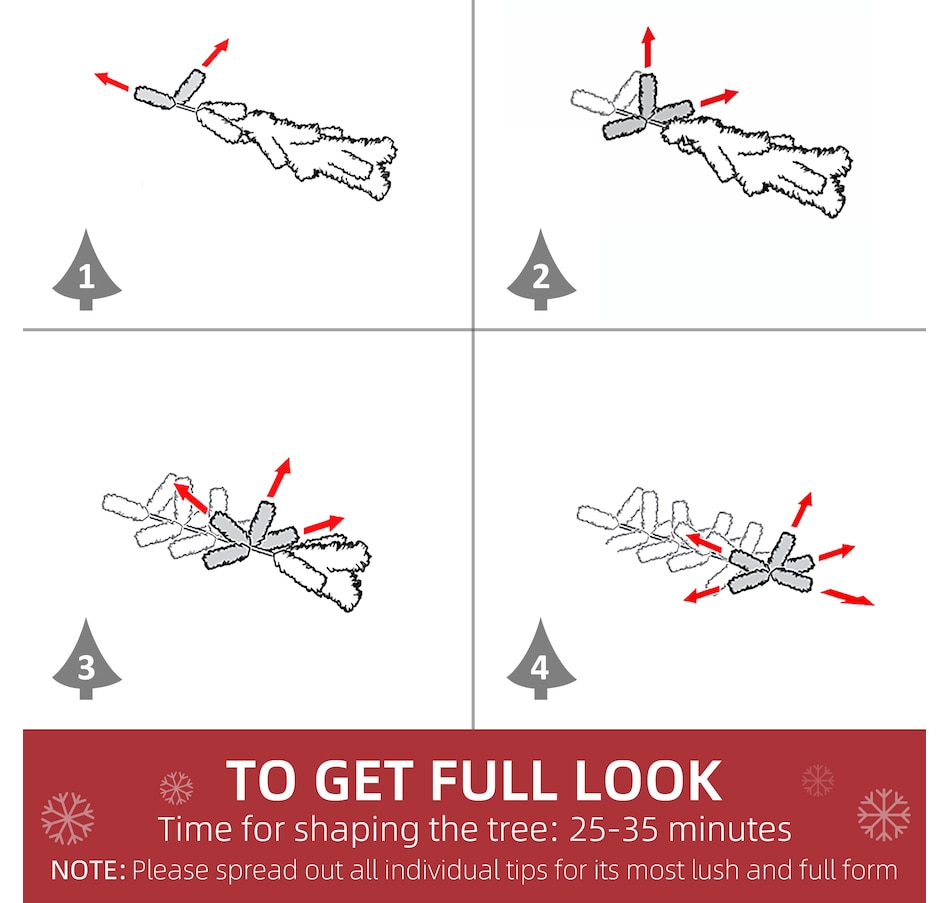 1

2

3

4

TO GET FULL LOOK
Time for shaping the tree: 25-35 minutes
NOTE: Please spread out all individual tips for its most lush and full form