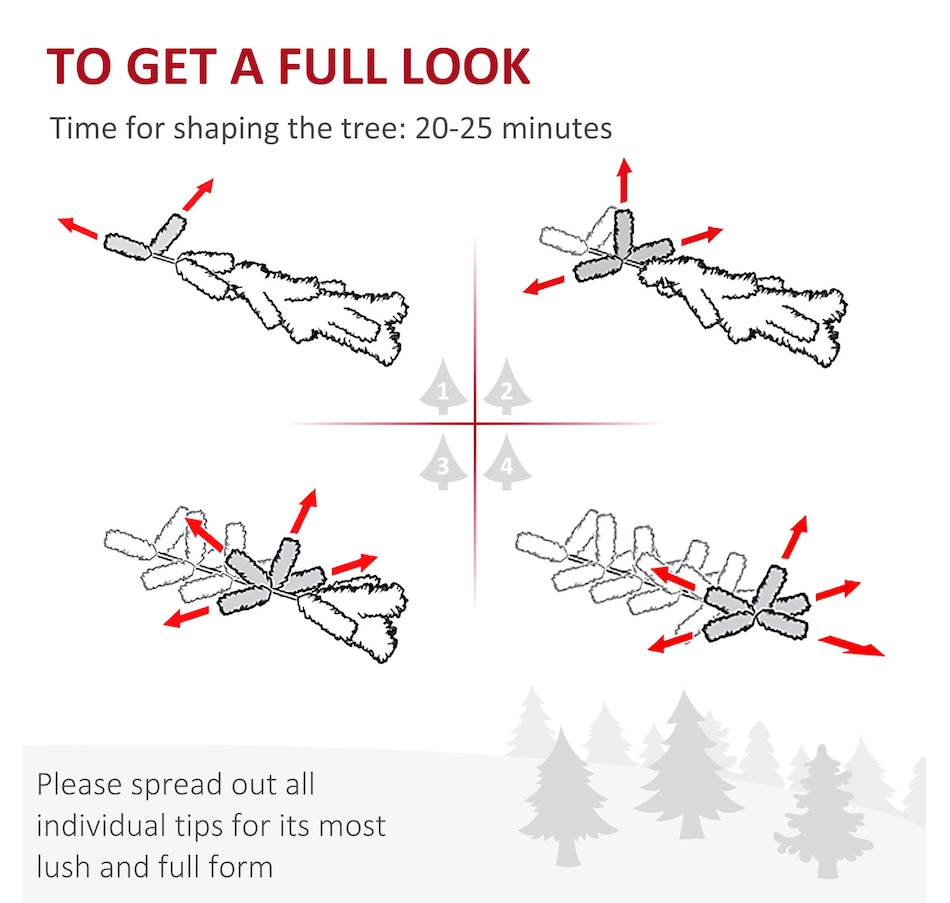 TO GET A FULL LOOK

Time for shaping the tree: 20-25 minutes

1 2 3 4

Please spread out all individual tips for its most lush and full form