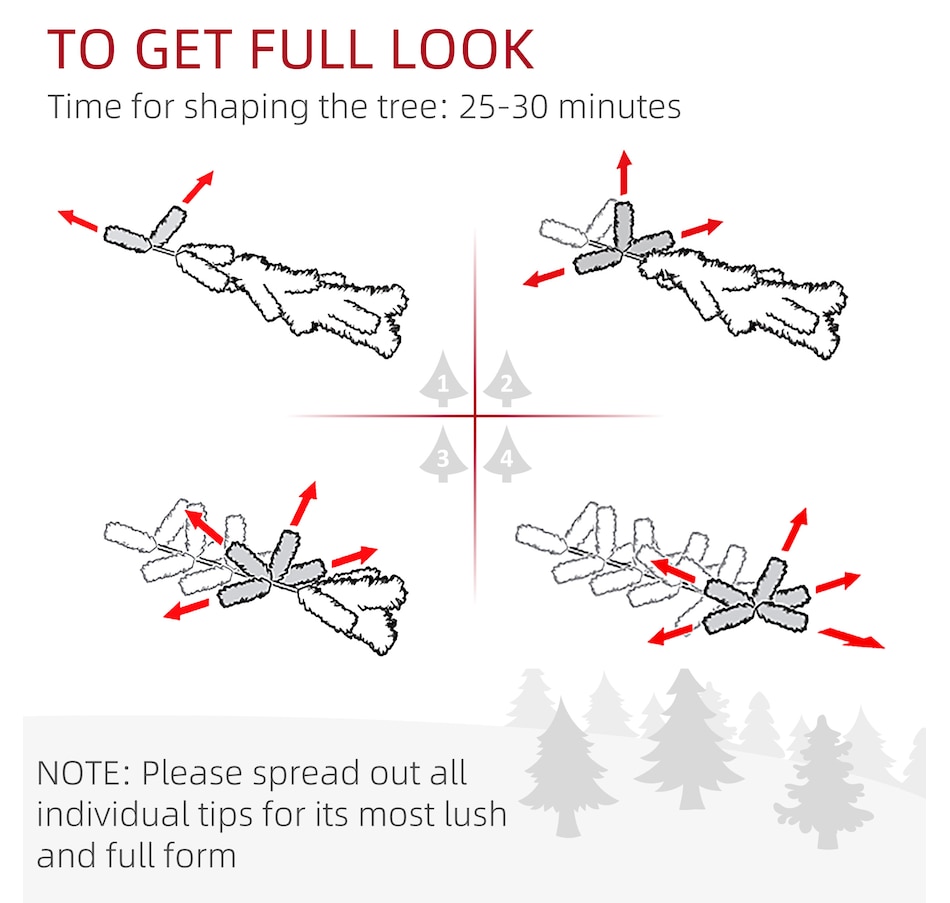 TO GET FULL LOOK
Time for shaping the tree: 25-30 minutes

1 2
3 4

NOTE: Please spread out all individual tips for its most lush and full form