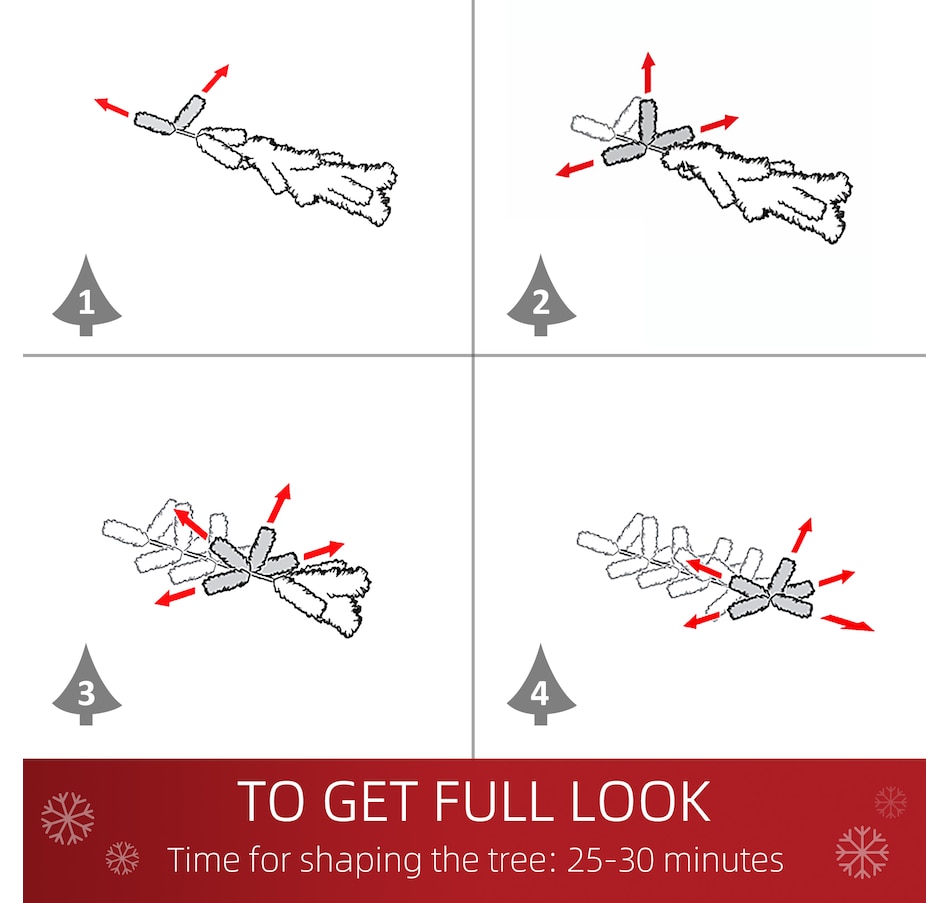 1

2

3

4

TO GET FULL LOOK
Time for shaping the tree: 25-30 minutes