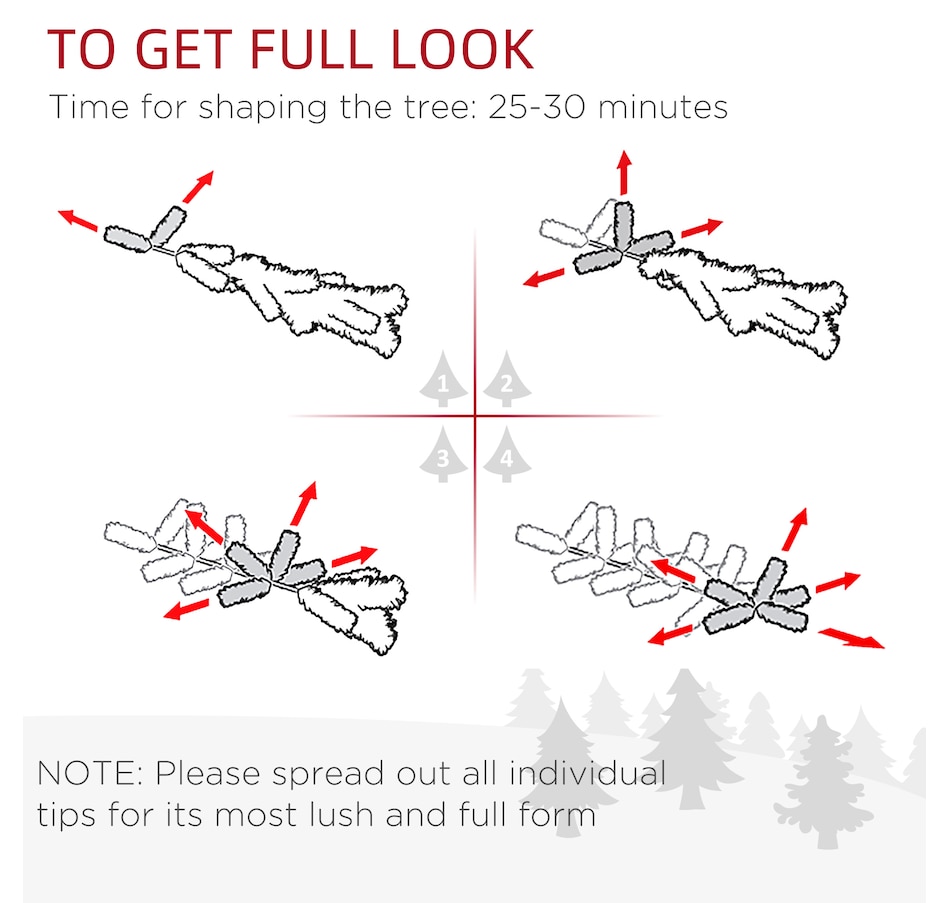 TO GET FULL LOOK
Time for shaping the tree: 25-30 minutes

1 2
3 4

NOTE: Please spread out all individual tips for its most lush and full form