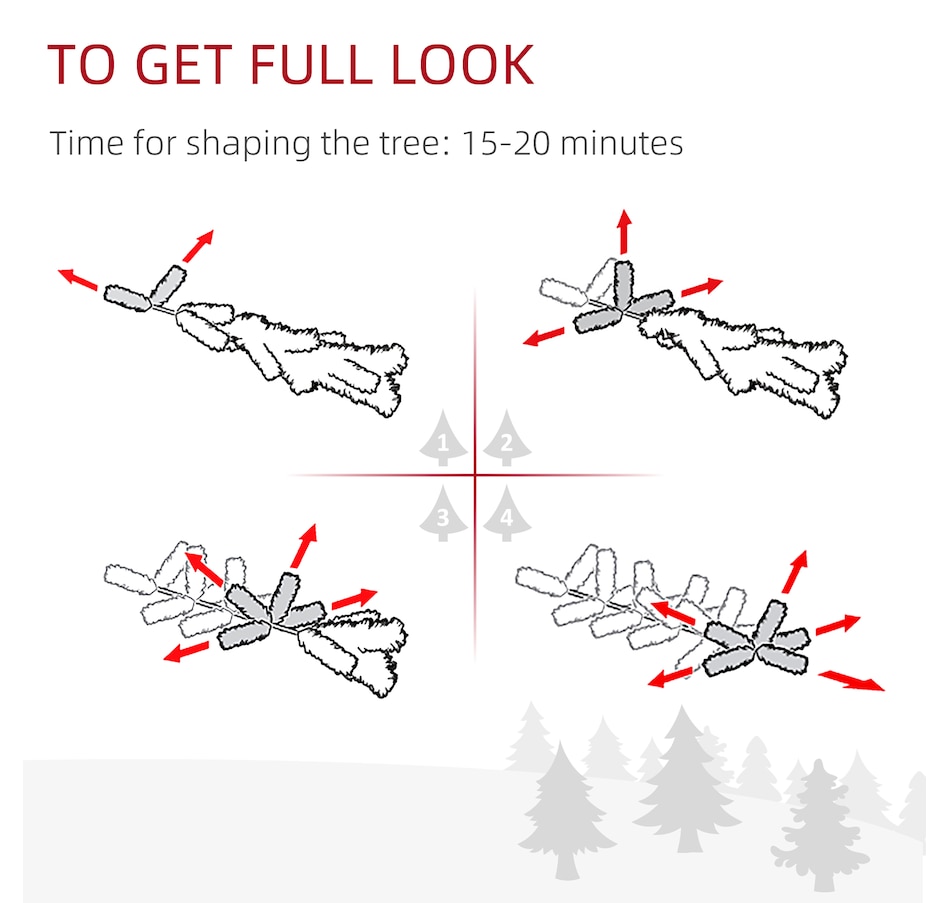 TO GET FULL LOOK

Time for shaping the tree: 15-20 minutes

1
2
3
4