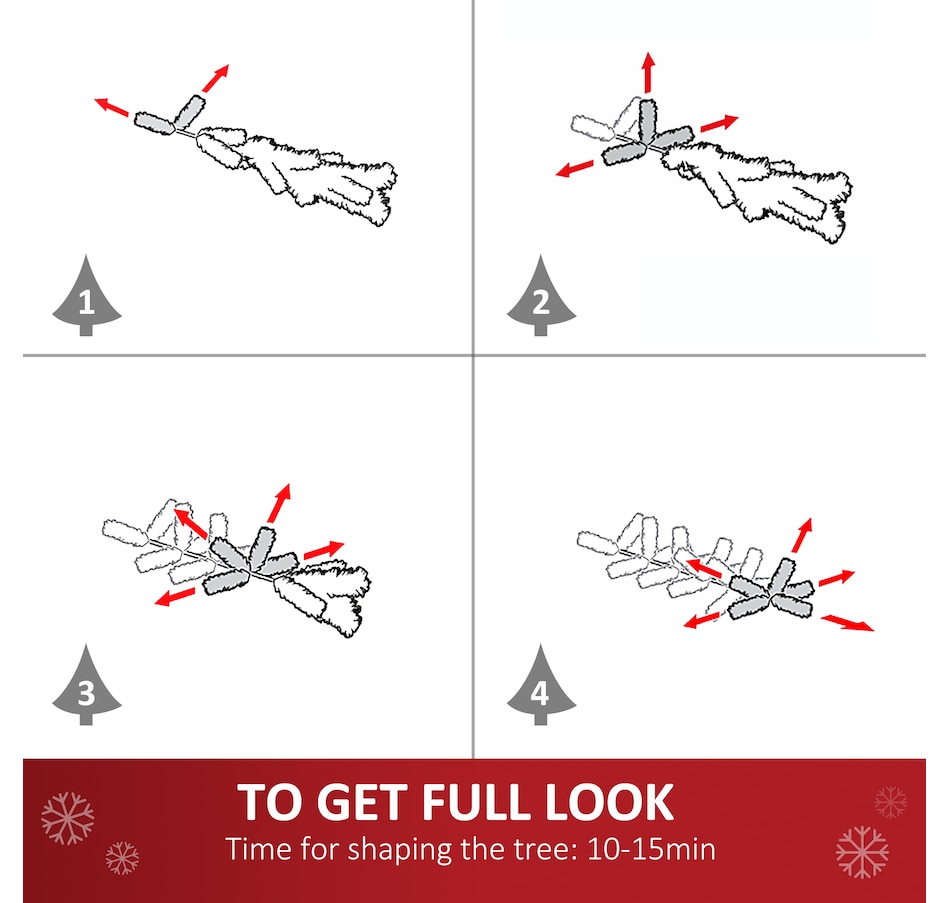 1

2

3

4

TO GET FULL LOOK
Time for shaping the tree: 10-15min