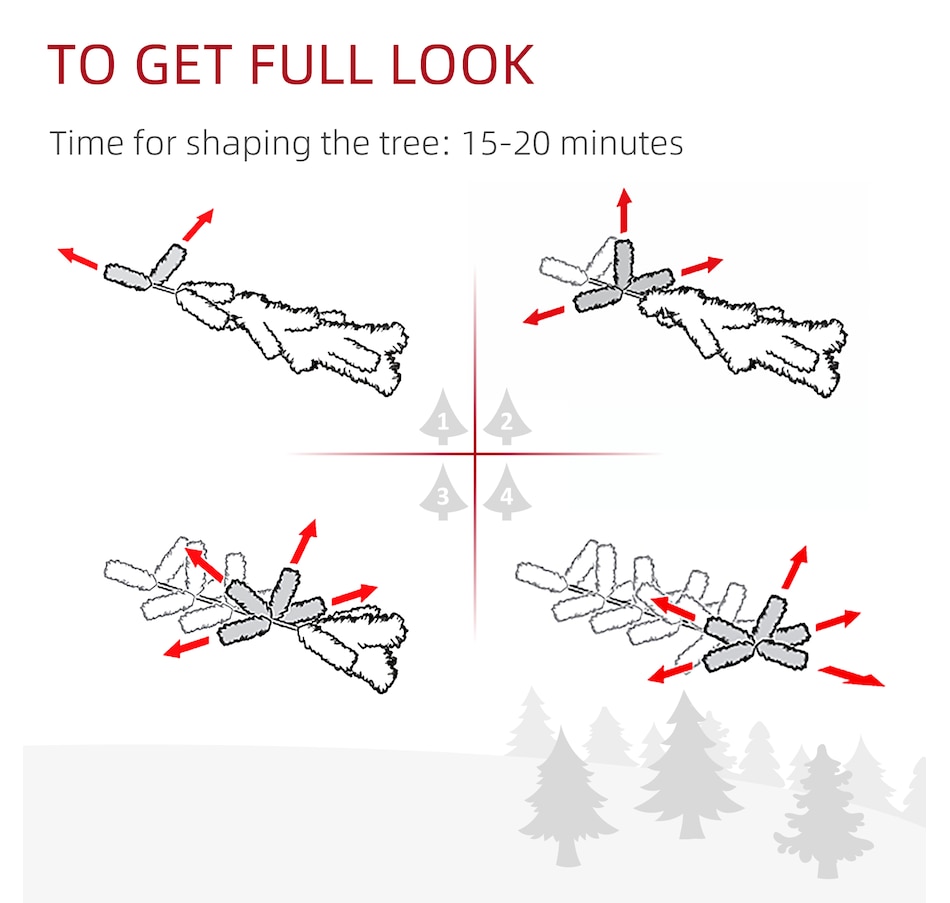 TO GET FULL LOOK

Time for shaping the tree: 15-20 minutes

1 2 3 4