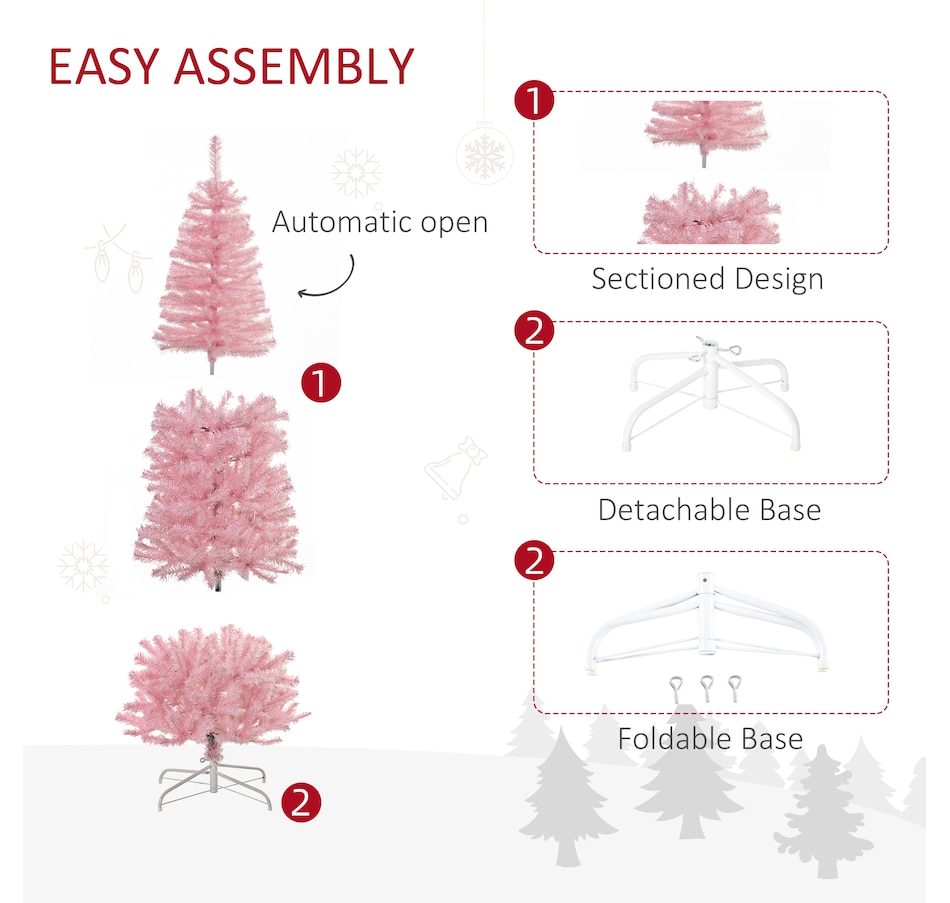 EASY ASSEMBLY

Automatic open

1

2

1

Sectioned Design

2

Detachable Base

2

Foldable Base