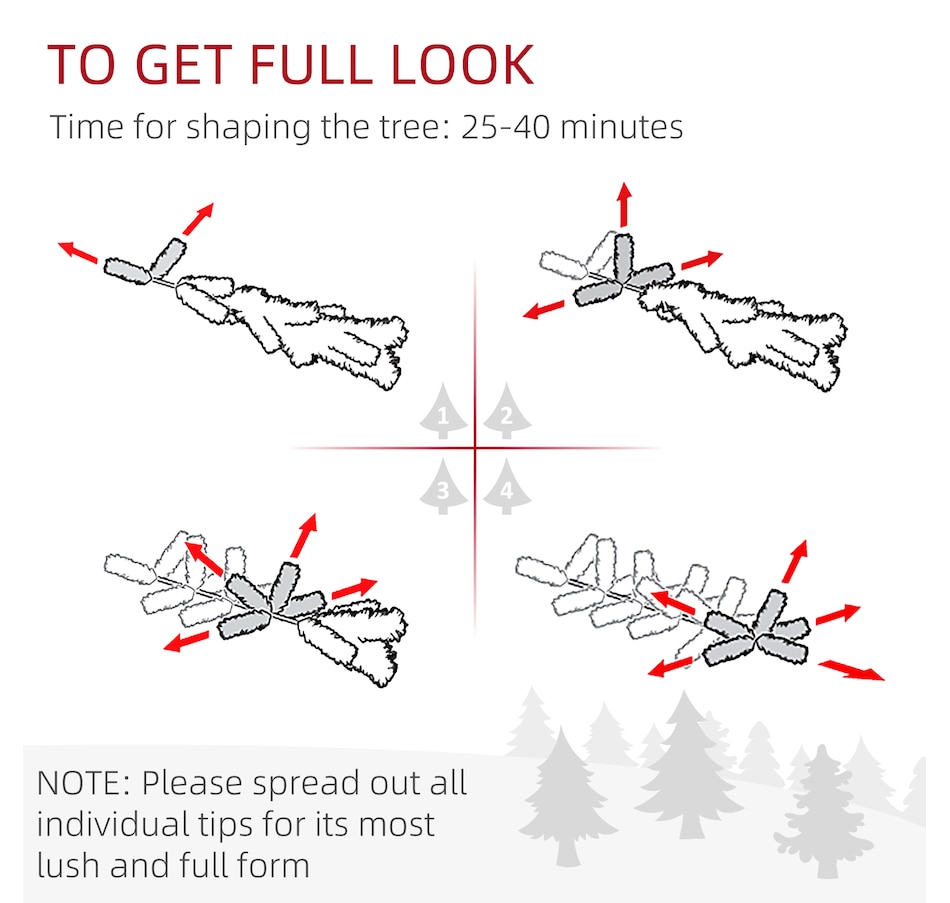 TO GET FULL LOOK
Time for shaping the tree: 25-40 minutes

1 2
3 4

NOTE: Please spread out all individual tips for its most lush and full form