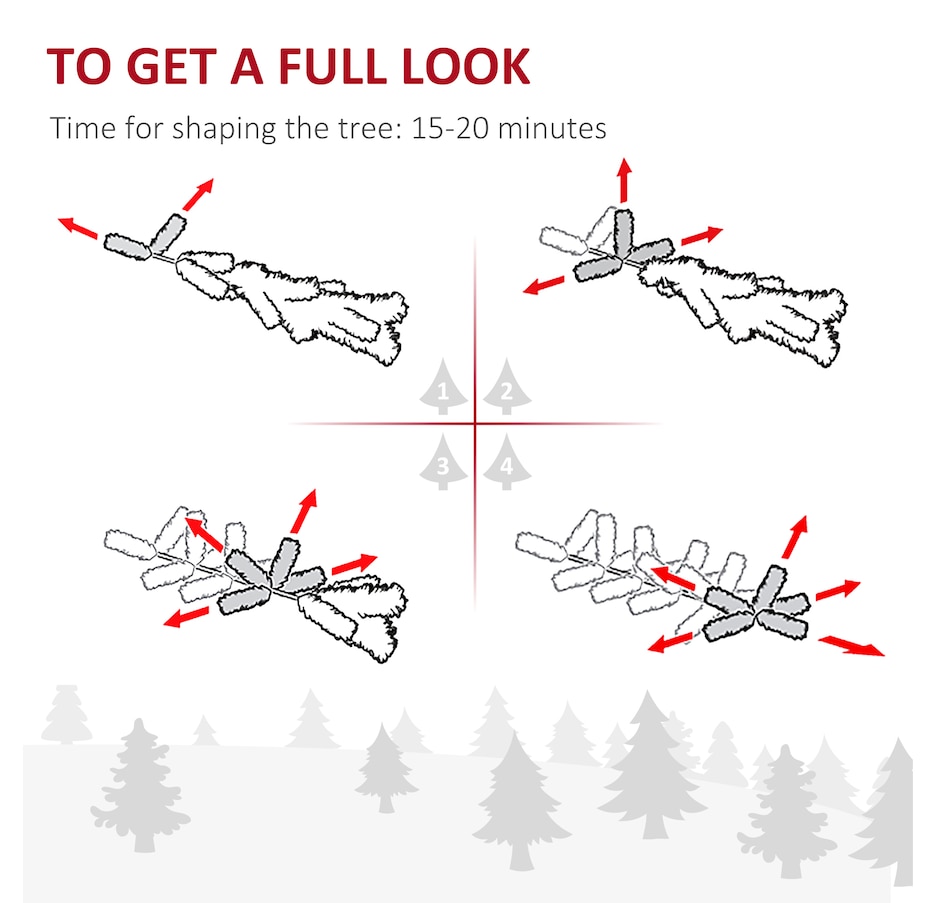 TO GET A FULL LOOK

Time for shaping the tree: 15-20 minutes

1
2
3
4