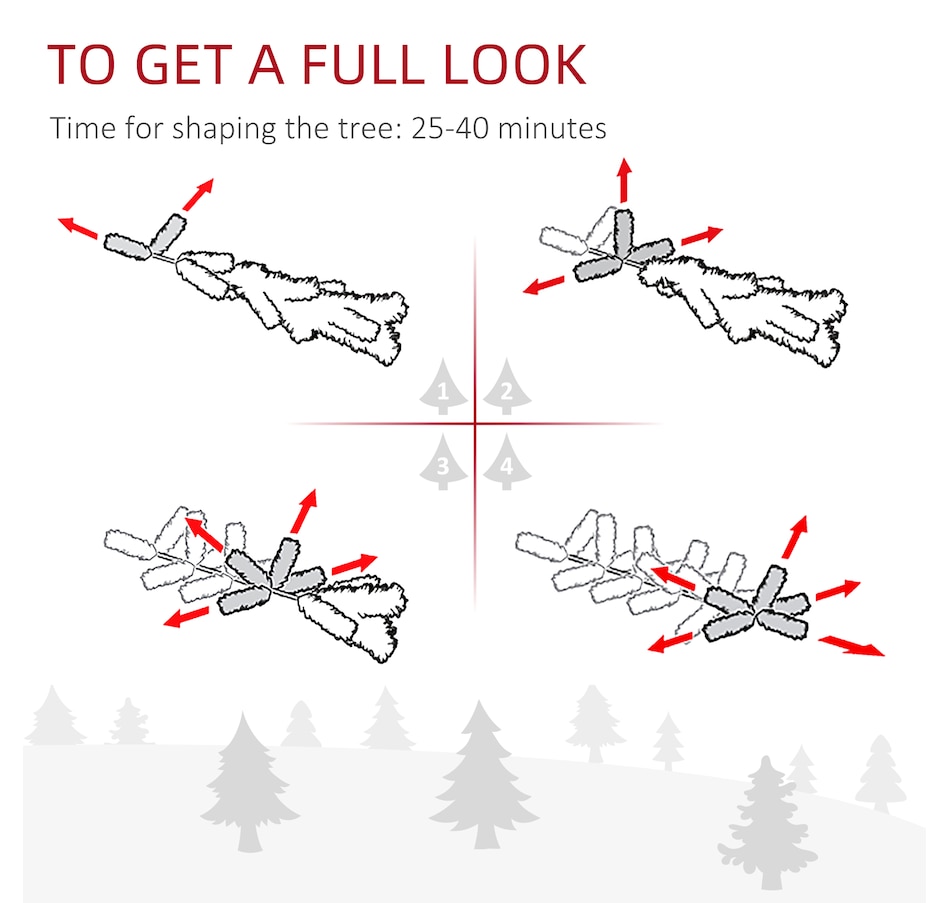 TO GET A FULL LOOK

Time for shaping the tree: 25-40 minutes

1
2
3
4