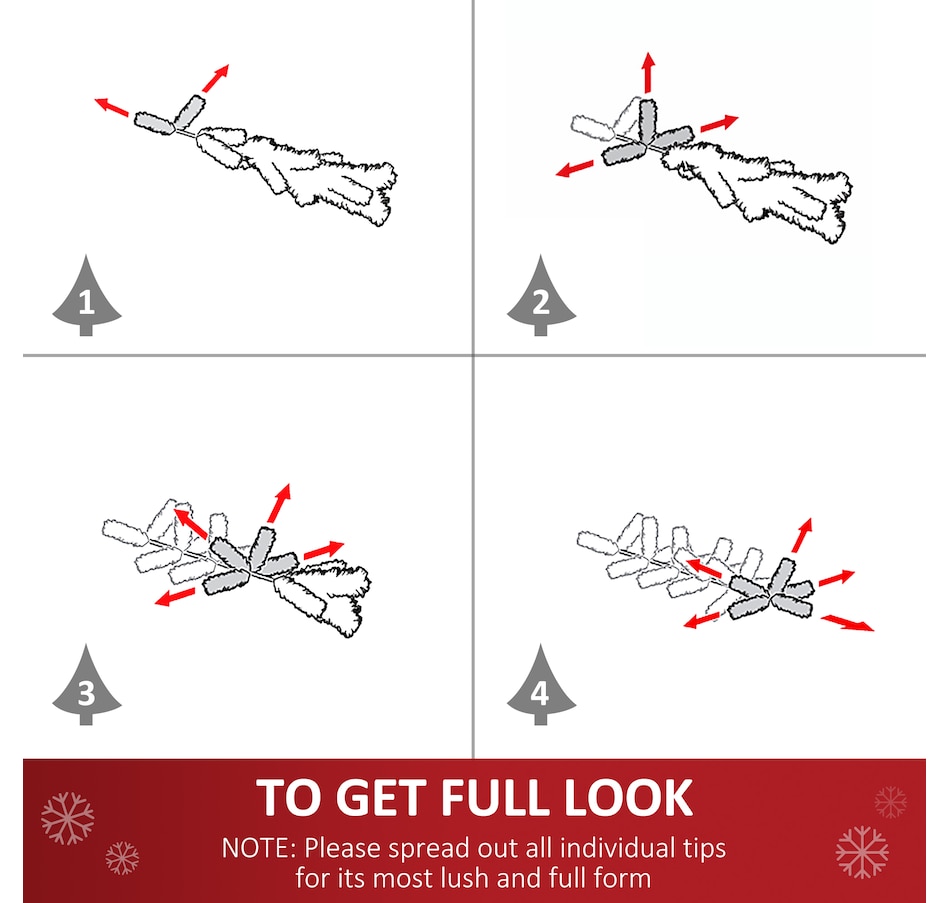 1

2

3

4

TO GET FULL LOOK

NOTE: Please spread out all individual tips for its most lush and full form