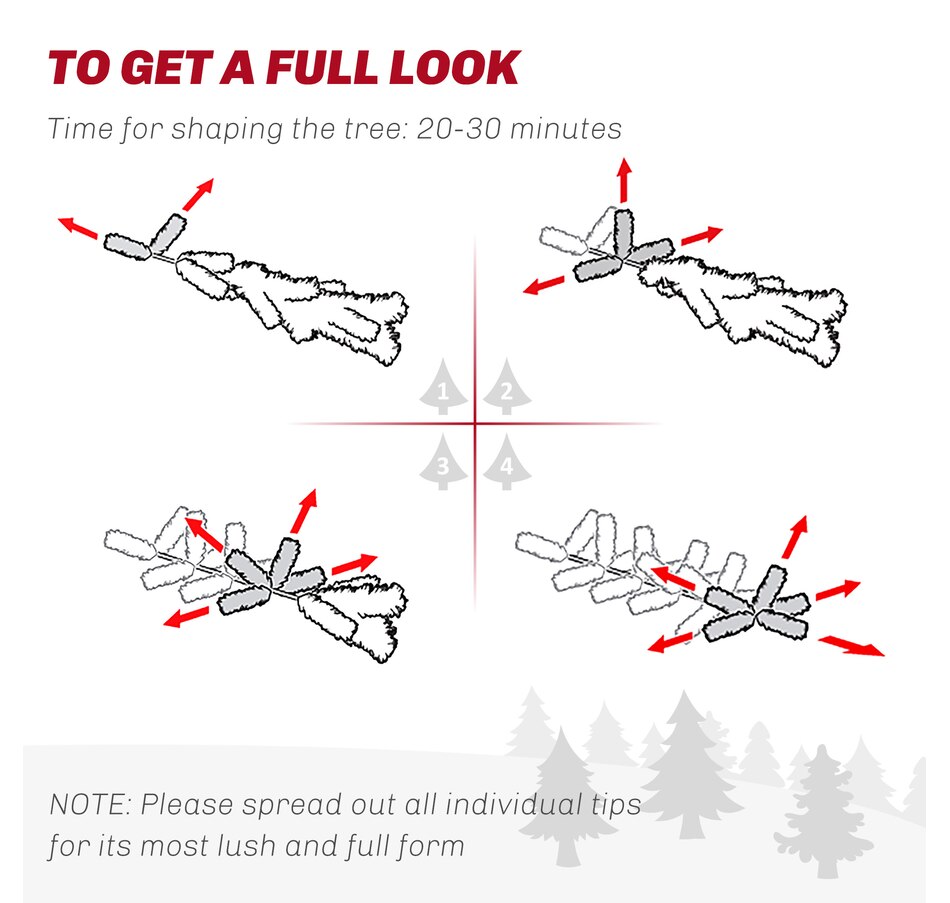 TO GET A FULL LOOK

Time for shaping the tree: 20-30 minutes

1 2 3 4

NOTE: Please spread out all individual tips for its most lush and full form