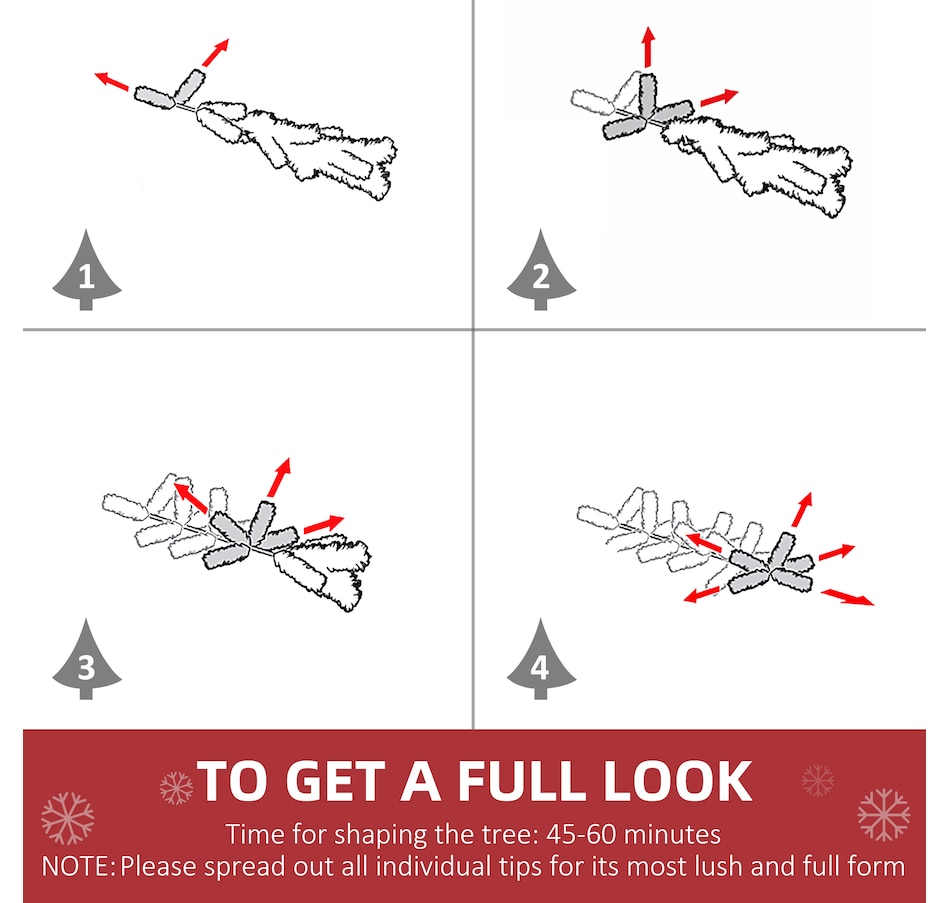 1

2

3

4

TO GET A FULL LOOK

Time for shaping the tree: 45-60 minutes

NOTE: Please spread out all individual tips for its most lush and full form