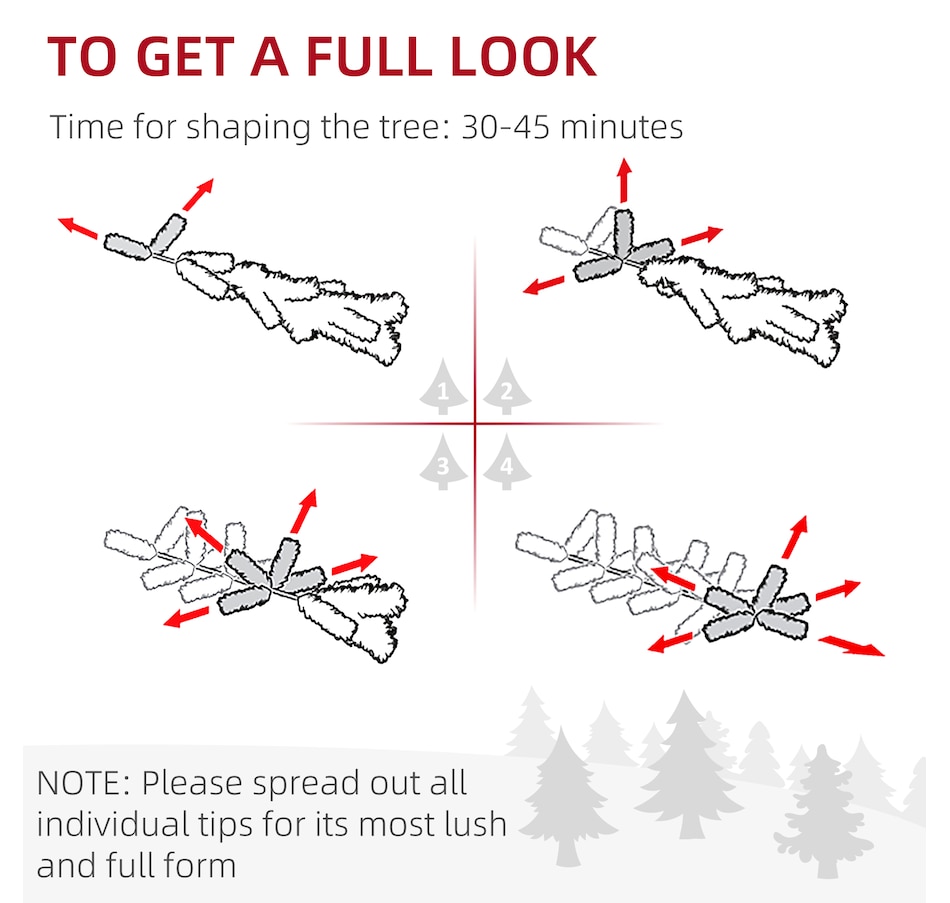 TO GET A FULL LOOK

Time for shaping the tree: 30-45 minutes

1
2
3
4

NOTE: Please spread out all individual tips for its most lush and full form