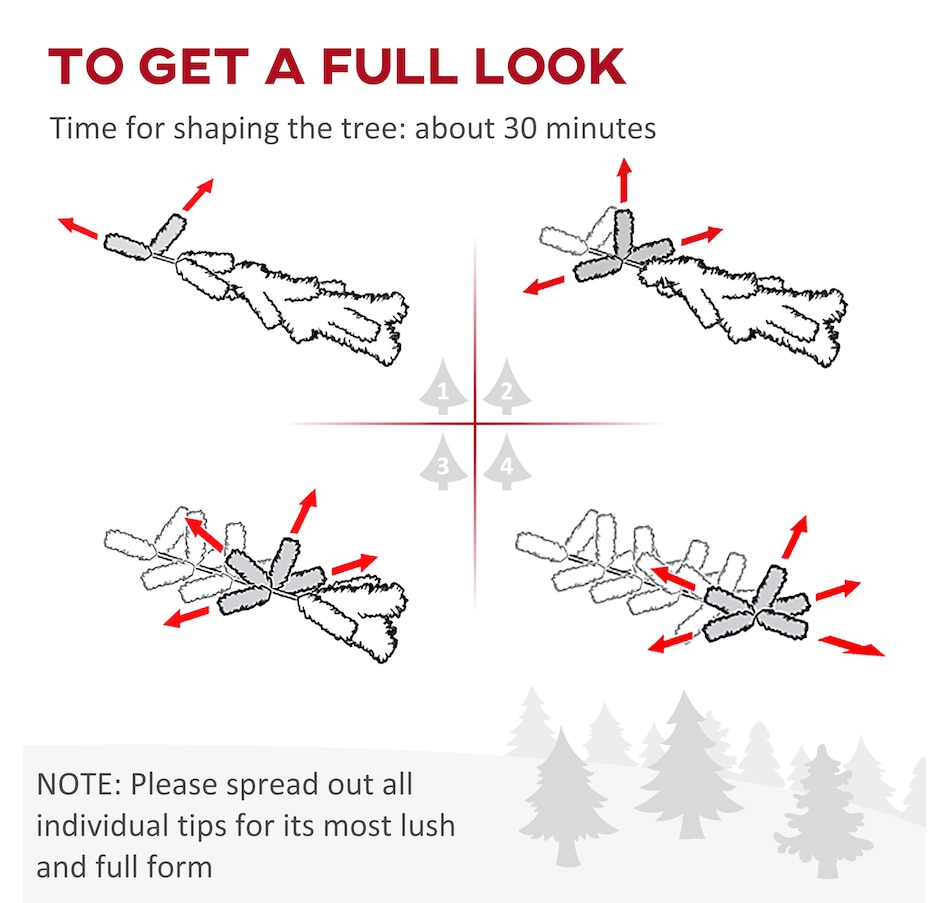 TO GET A FULL LOOK

Time for shaping the tree: about 30 minutes

1 2
3 4

NOTE: Please spread out all individual tips for its most lush and full form