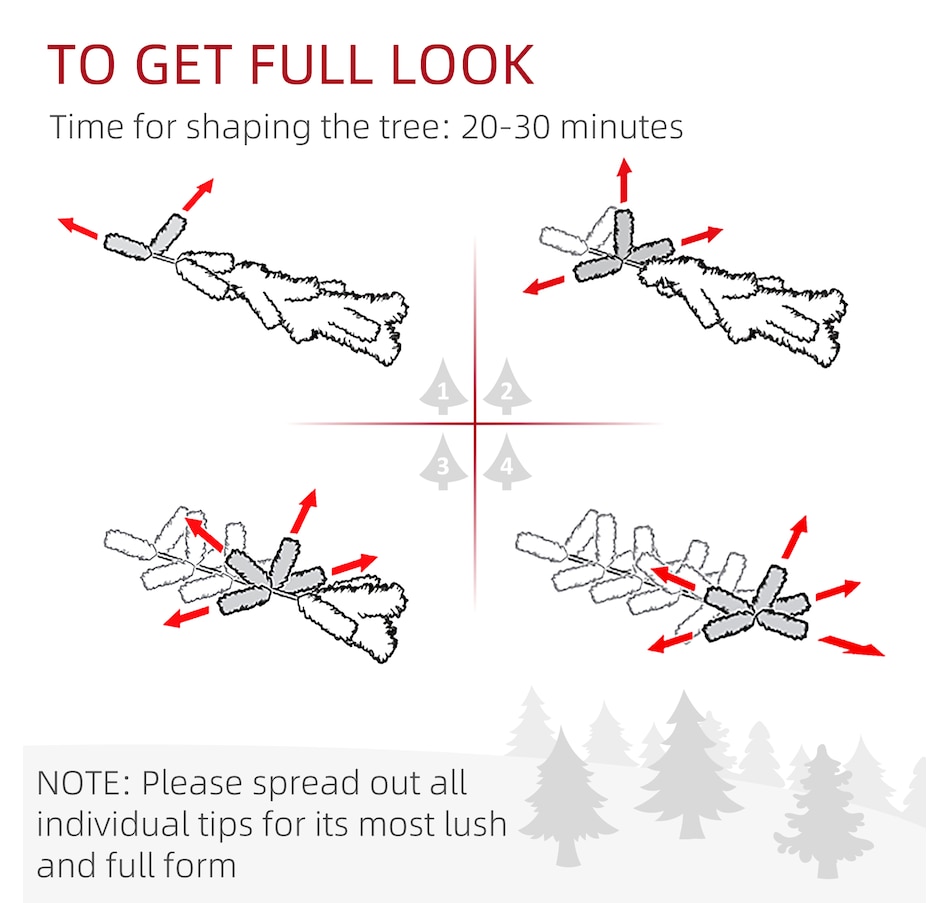 TO GET FULL LOOK

Time for shaping the tree: 20-30 minutes

1 2 3 4

NOTE: Please spread out all individual tips for its most lush and full form