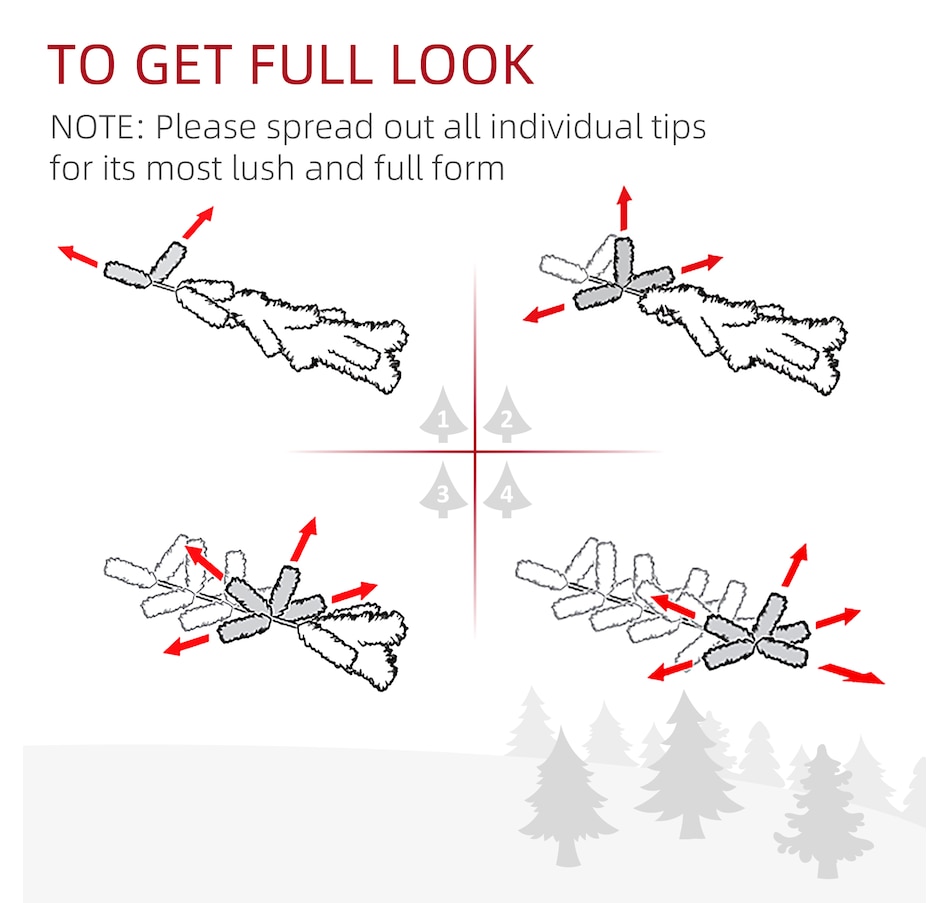 TO GET FULL LOOK

NOTE: Please spread out all individual tips for its most lush and full form

1
2
3
4