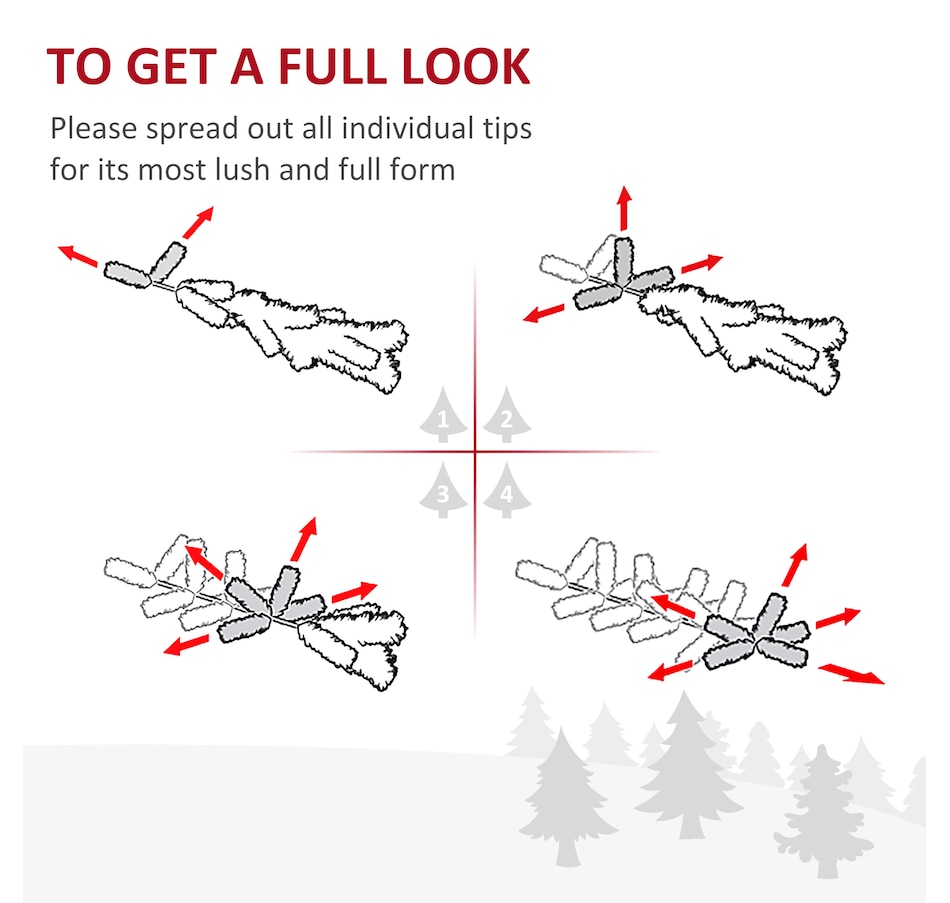 TO GET A FULL LOOK

Please spread out all individual tips for its most lush and full form

1
2
3
4