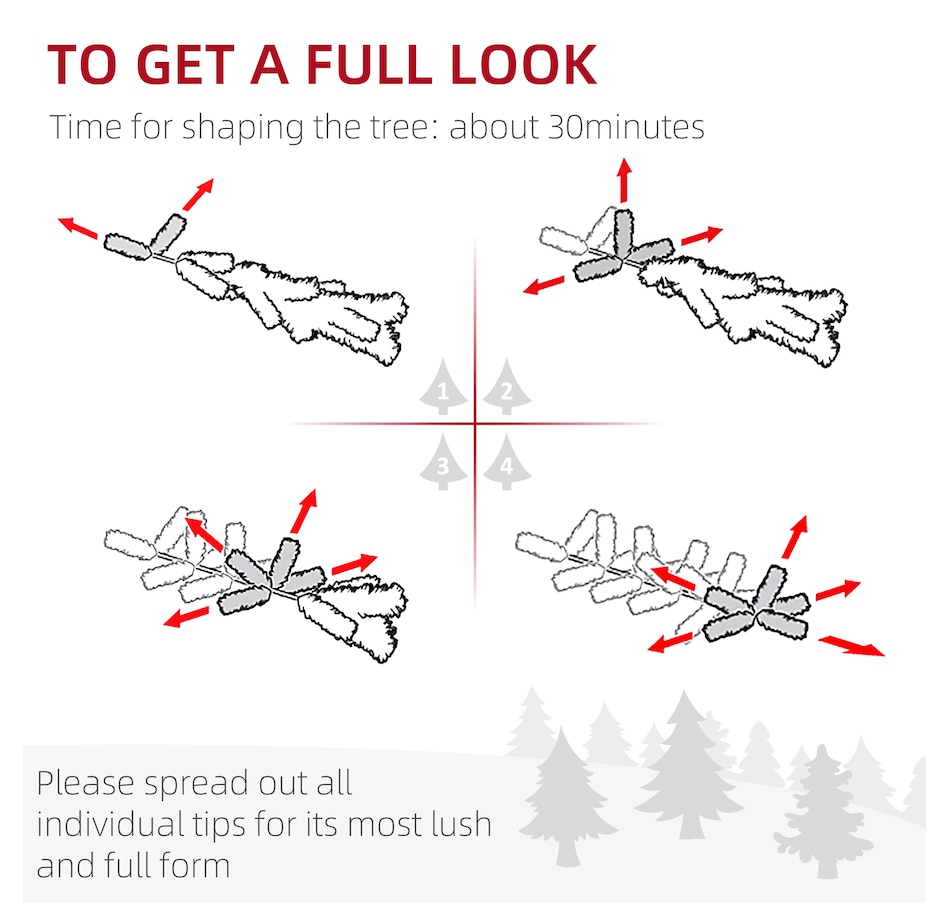 TO GET A FULL LOOK

Time for shaping the tree: about 30minutes

1 2 3 4

Please spread out all individual tips for its most lush and full form