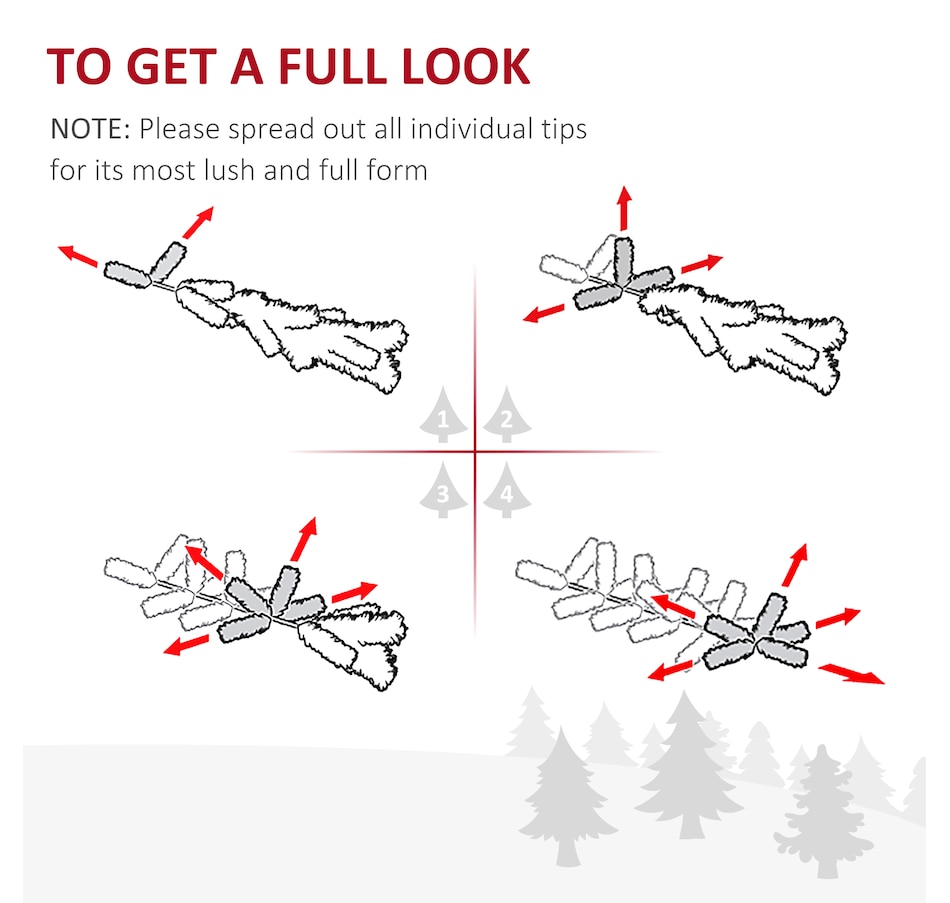 TO GET A FULL LOOK

NOTE: Please spread out all individual tips for its most lush and full form

1
2
3
4