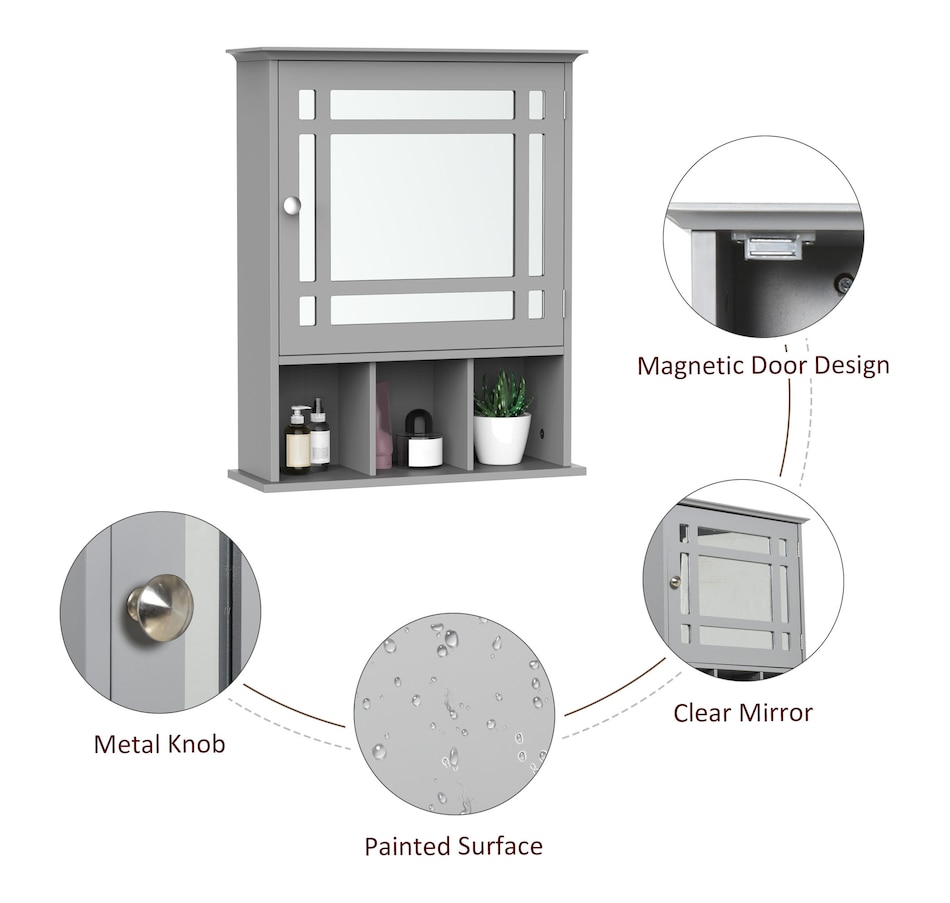 Magnetic Door Design

Clear Mirror

Metal Knob

Painted Surface