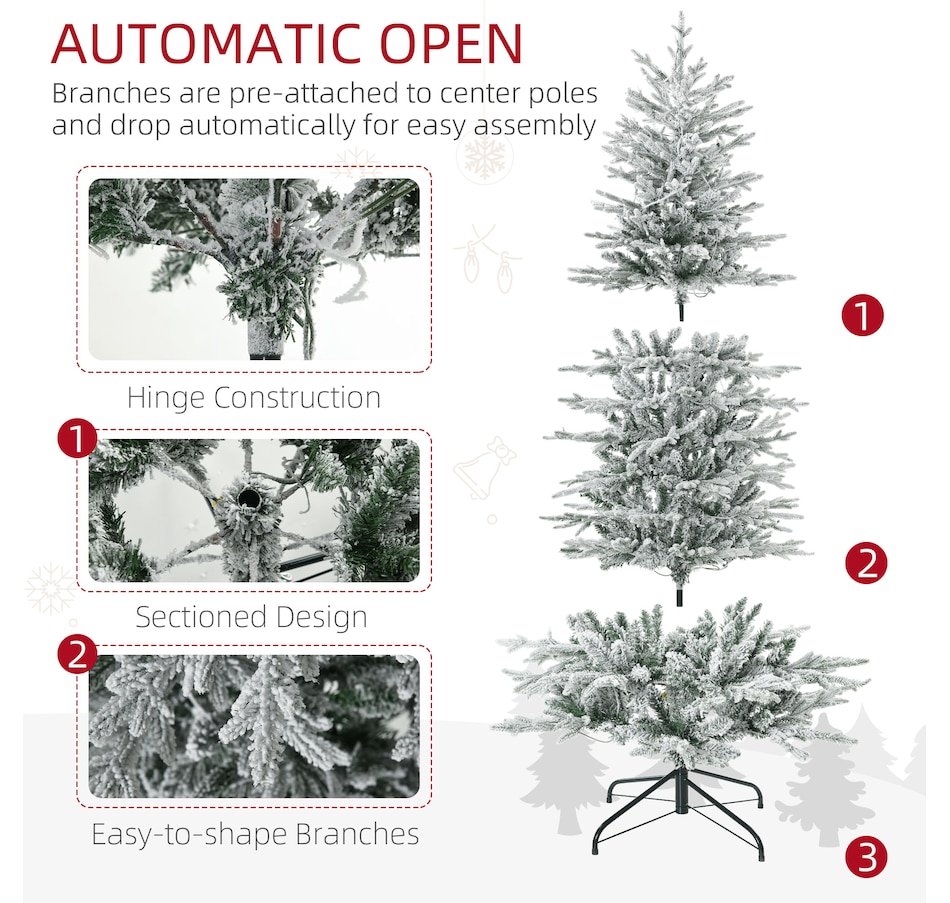 AUTOMATIC OPEN
Branches are pre-attached to center poles and drop automatically for easy assembly

Hinge Construction

1

Sectioned Design

2

Easy-to-shape Branches

1

2

3