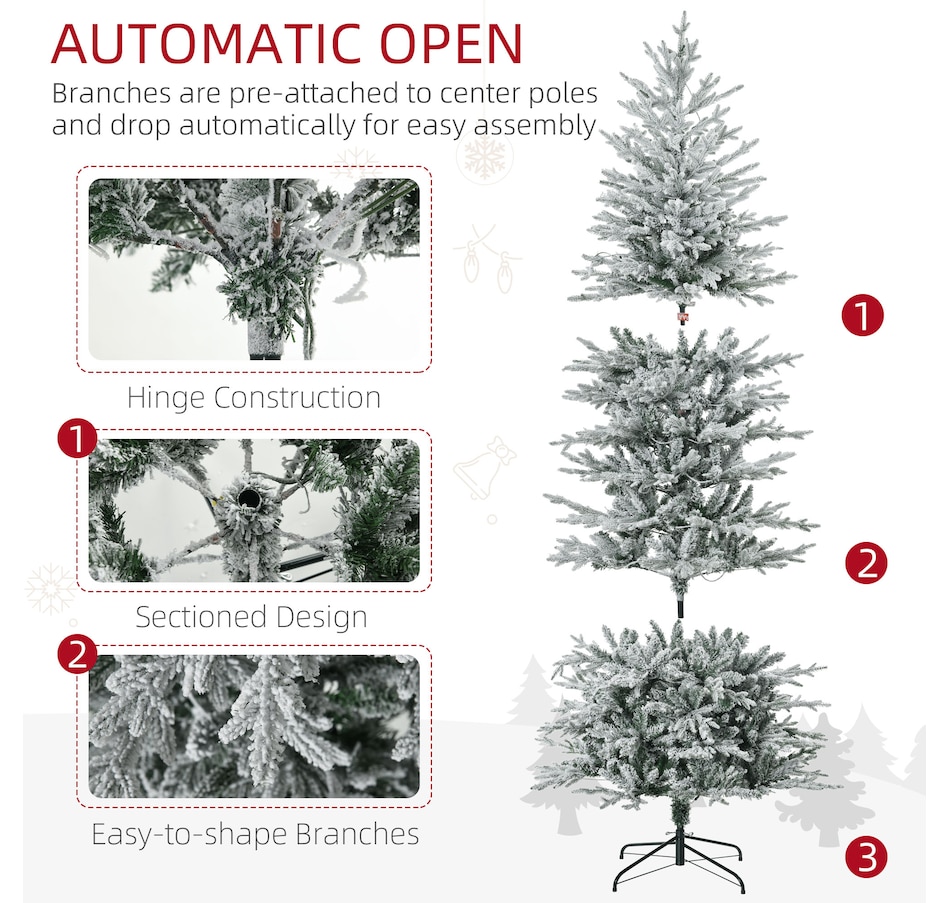 AUTOMATIC OPEN
Branches are pre-attached to center poles and drop automatically for easy assembly

Hinge Construction

1

Sectioned Design

2

Easy-to-shape Branches

1

2

3