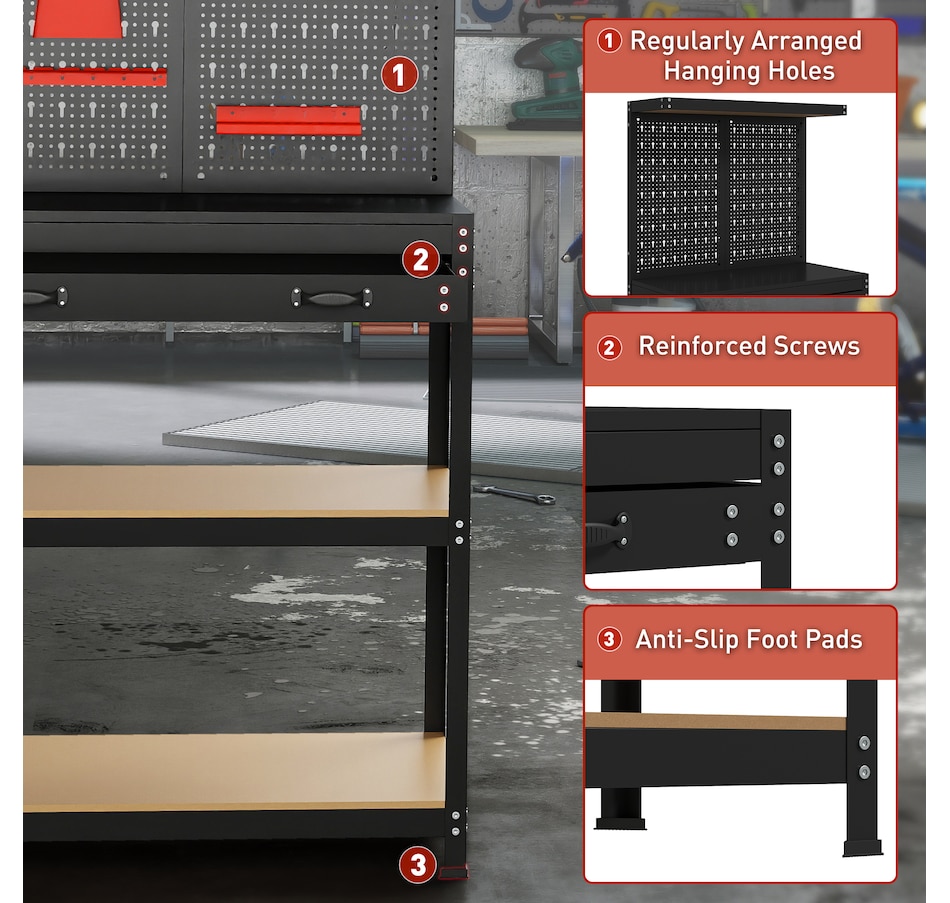 1

2

3

1 Regularly Arranged Hanging Holes

2 Reinforced Screws

3 Anti-Slip Foot Pads