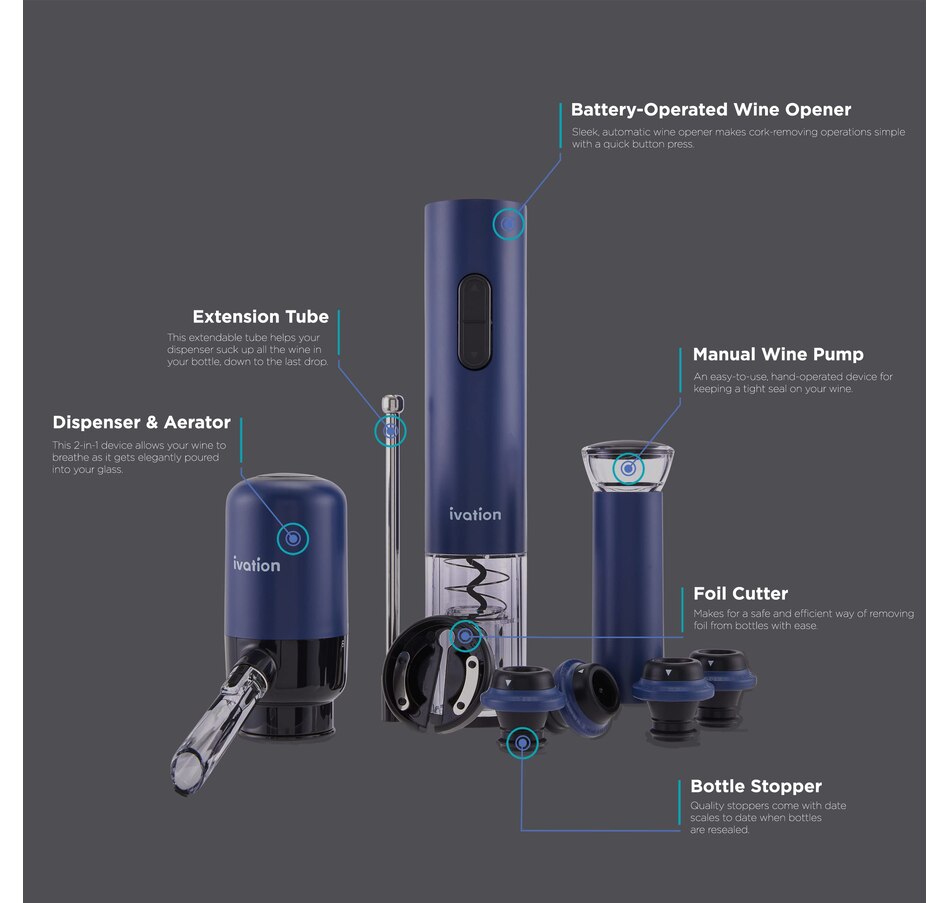 Battery-Operated Wine Opener
Sleek, automatic wine opener makes cork-removing operations simple with a quick button press.

Extension Tube
This extendable tube helps your dispenser suck up all the wine in your bottle, down to the last drop.

Manual Wine Pump
An easy-to-use, hand-operated device for keeping a tight seal on your wine.

Dispenser & Aerator
This 2-in-1 device allows your wine to breathe as it gets elegantly poured into your glass.

ivation

ivation

Foil Cutter
Makes for a safe and efficient way of removing foil from bottles with ease.

Bottle Stopper
Quality stoppers come with date scales to date when bottles are resealed.