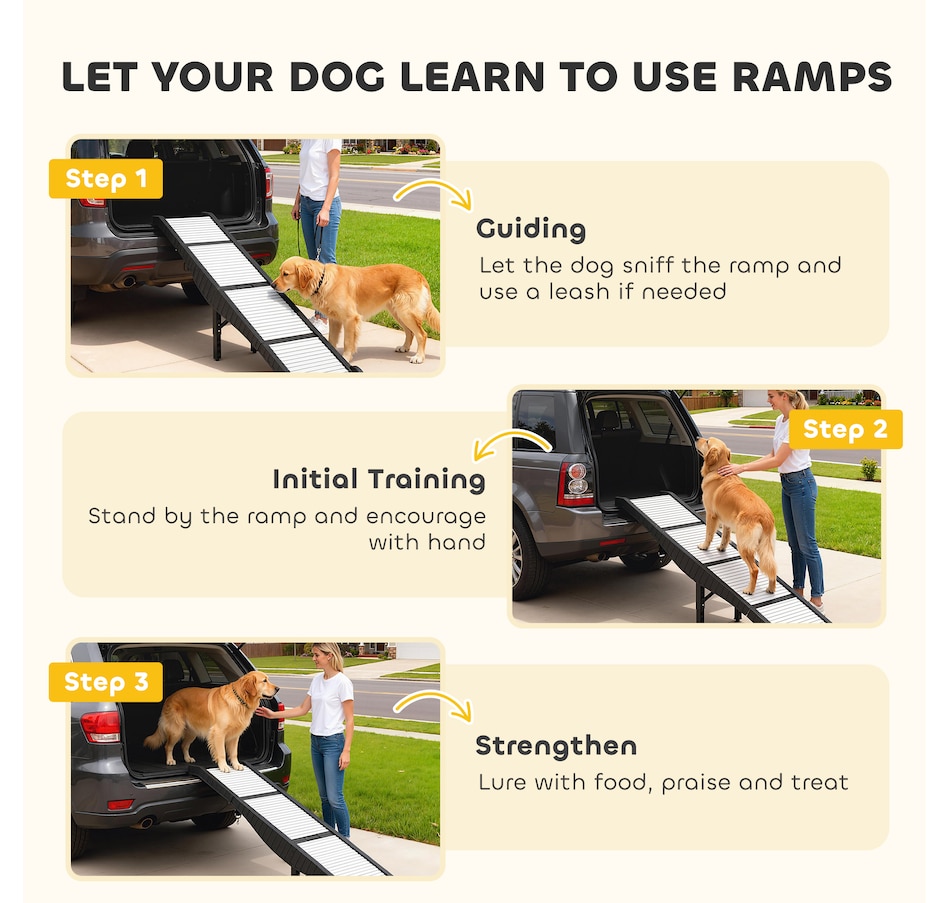 LET YOUR DOG LEARN TO USE RAMPS

Step 1

Guiding
Let the dog sniff the ramp and use a leash if needed

Step 2

Initial Training
Stand by the ramp and encourage with hand

Step 3

Strengthen
Lure with food, praise and treat