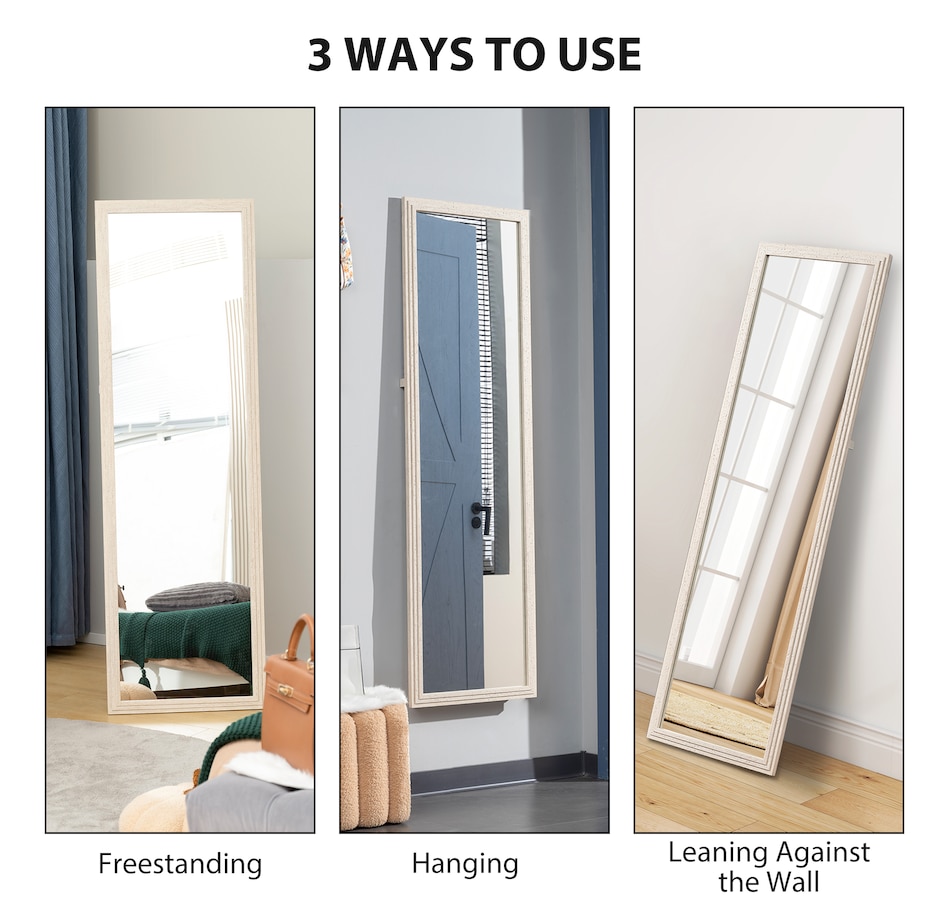 3 WAYS TO USE

Freestanding

Hanging

Leaning Against the Wall