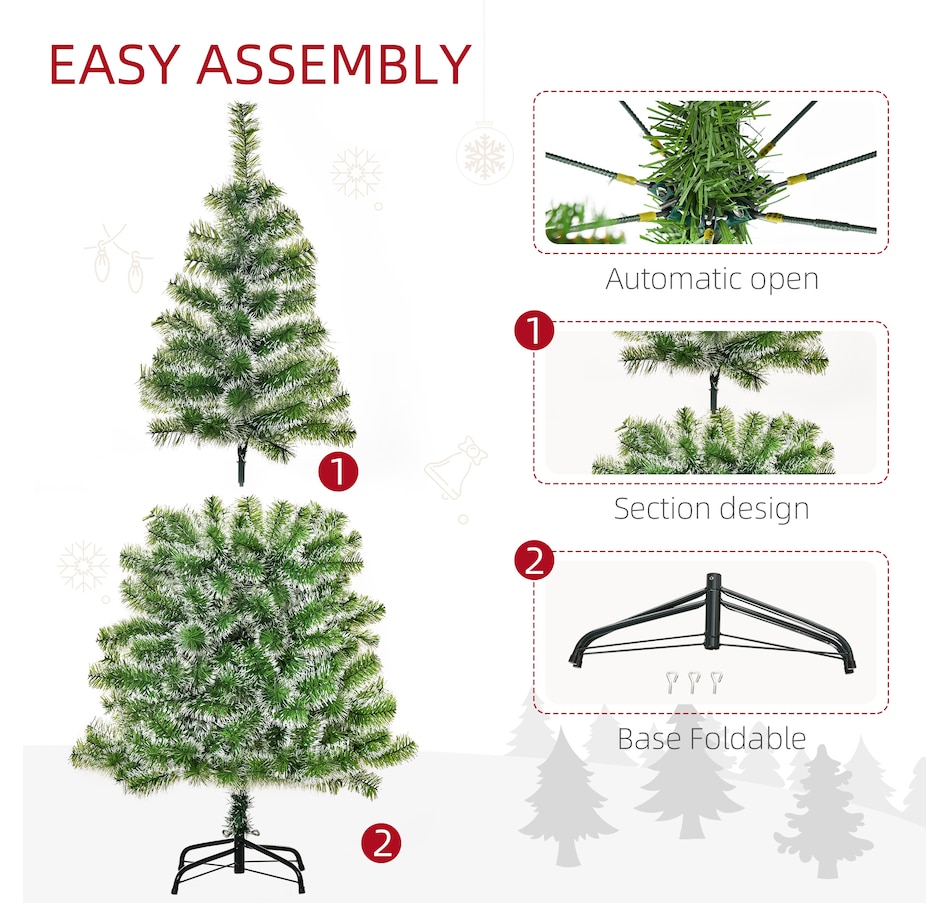 EASY ASSEMBLY

1

2

Automatic open

1

Section design

2

Base Foldable