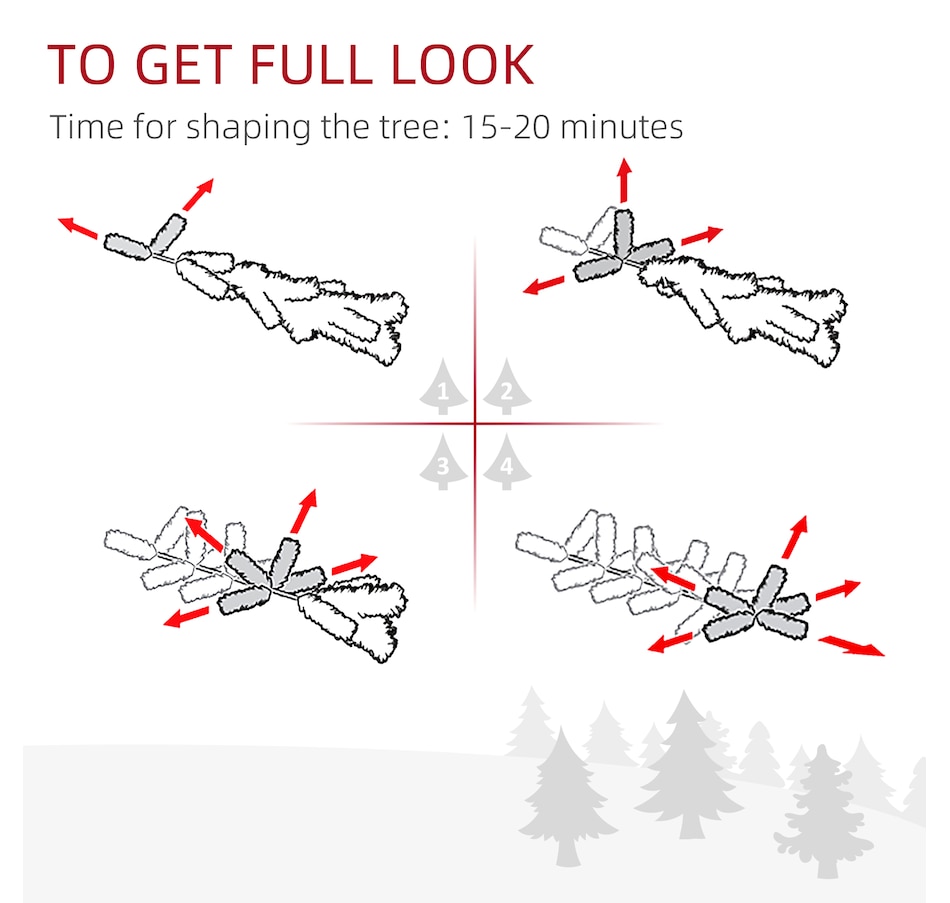 TO GET FULL LOOK

Time for shaping the tree: 15-20 minutes

1 2
3 4