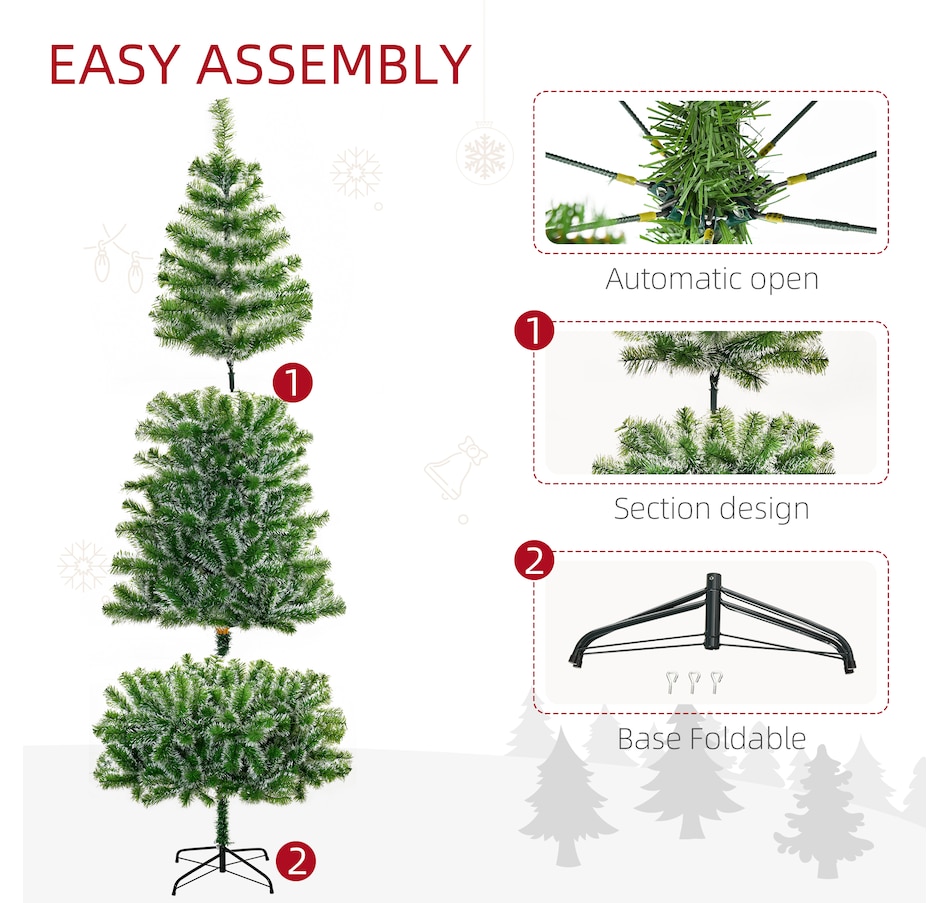 EASY ASSEMBLY

1

2

Automatic open

1

Section design

2

Base Foldable