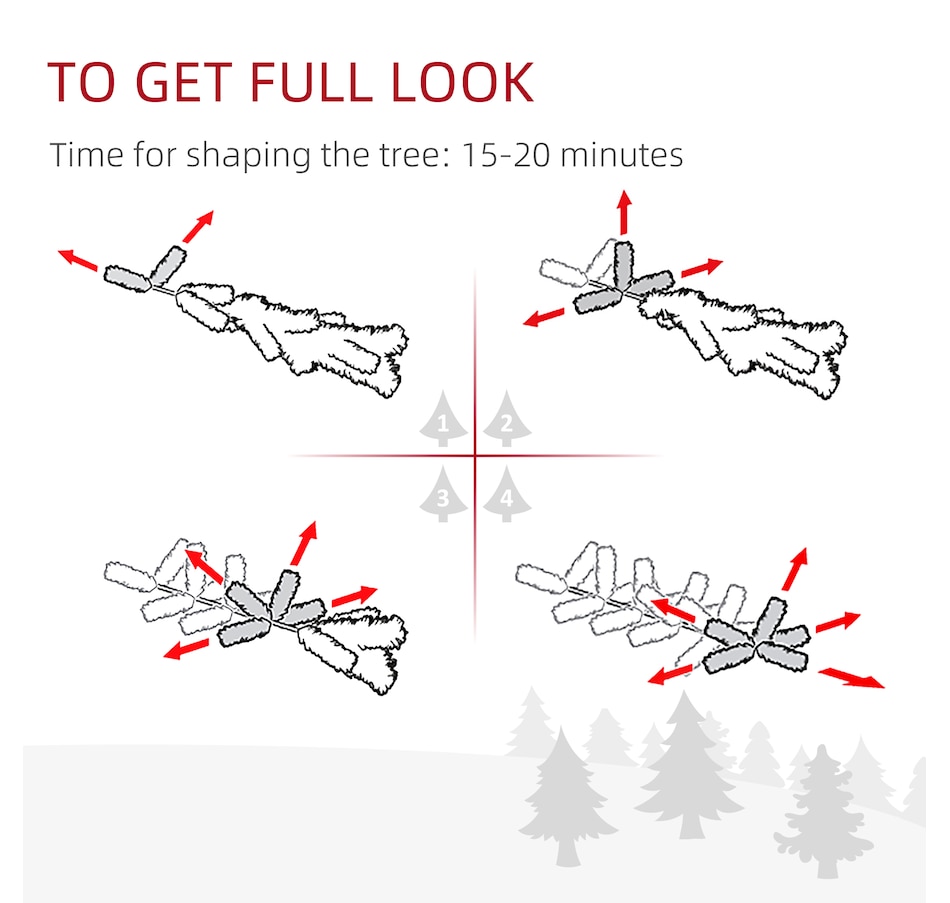 TO GET FULL LOOK

Time for shaping the tree: 15-20 minutes

1 2 3 4