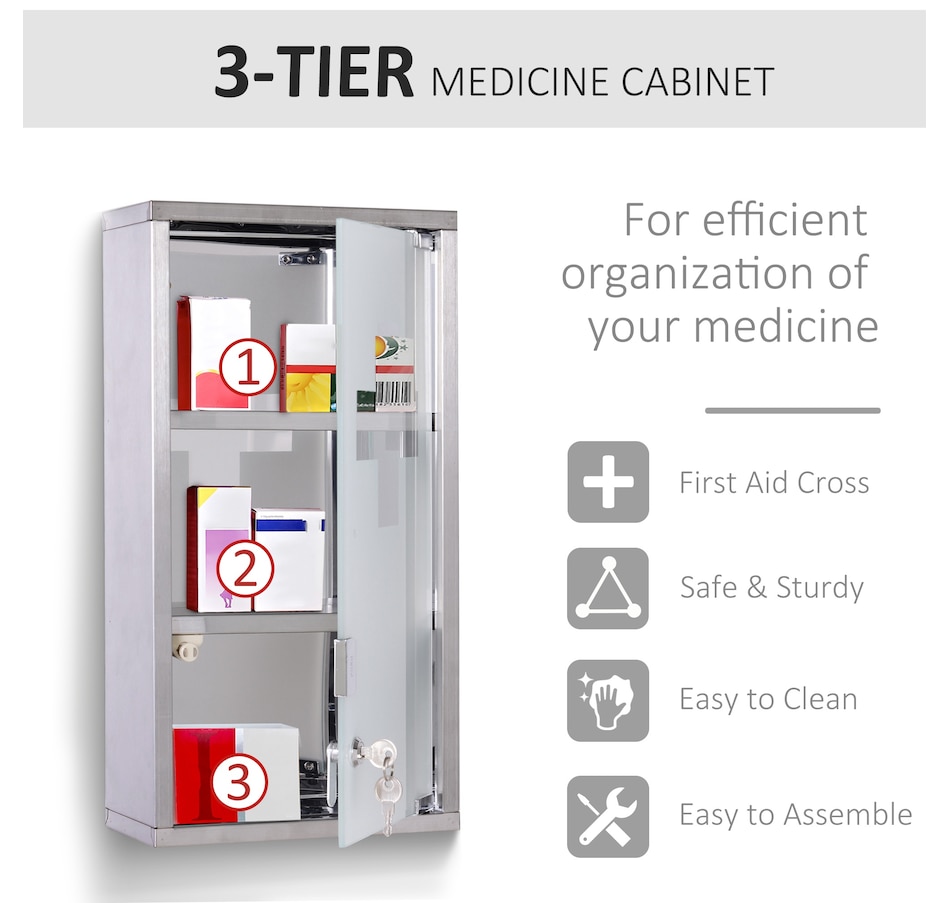 3-TIER MEDICINE CABINET

1

2

3

For efficient organization of your medicine

First Aid Cross

Safe & Sturdy

Easy to Clean

Easy to Assemble