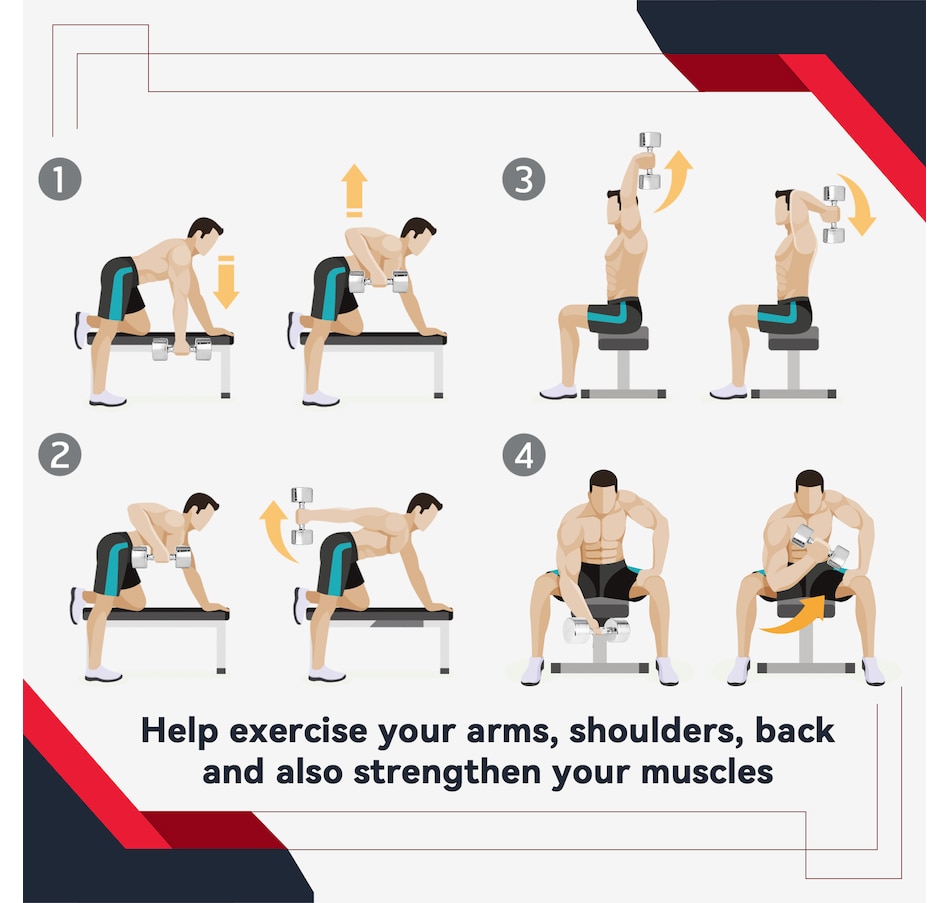 1

3

2

4

Help exercise your arms, shoulders, back and also strengthen your muscles