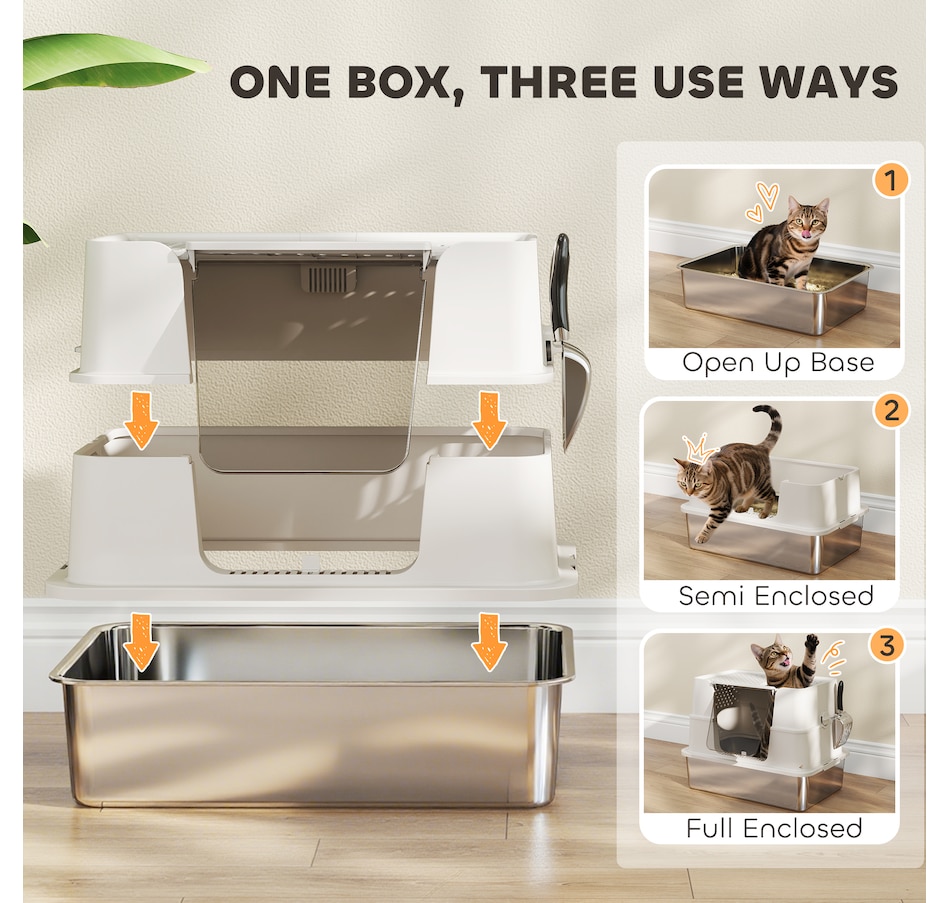 ONE BOX, THREE USE WAYS

1
Open Up Base

2
Semi Enclosed

3
Full Enclosed