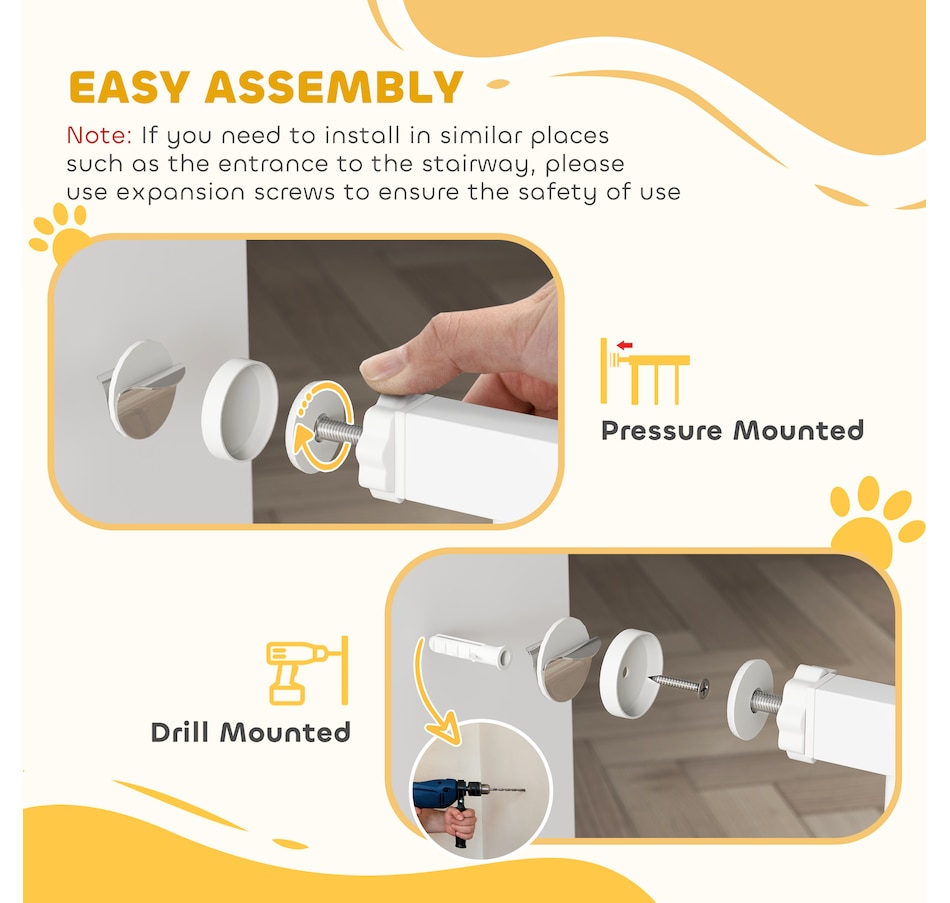 EASY ASSEMBLY

Note: If you need to install in similar places such as the entrance to the stairway, please use expansion screws to ensure the safety of use

Pressure Mounted

Drill Mounted