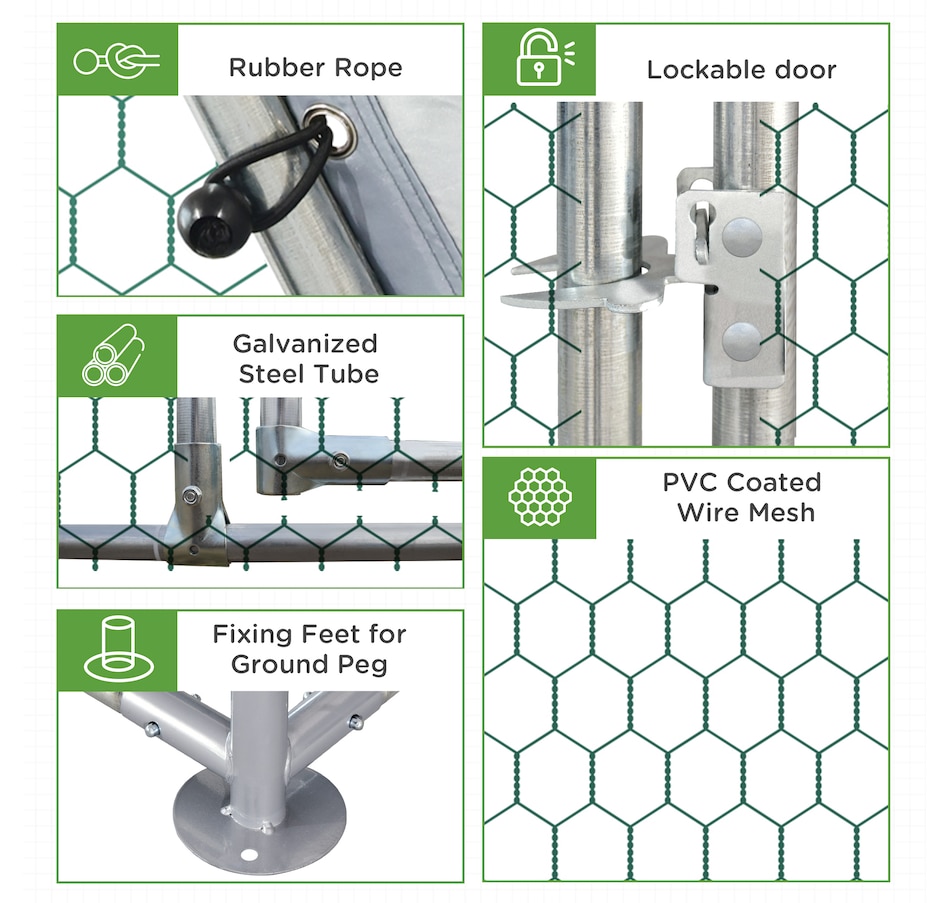 Rubber Rope

Galvanized Steel Tube

Fixing Feet for Ground Peg

Lockable door

PVC Coated Wire Mesh