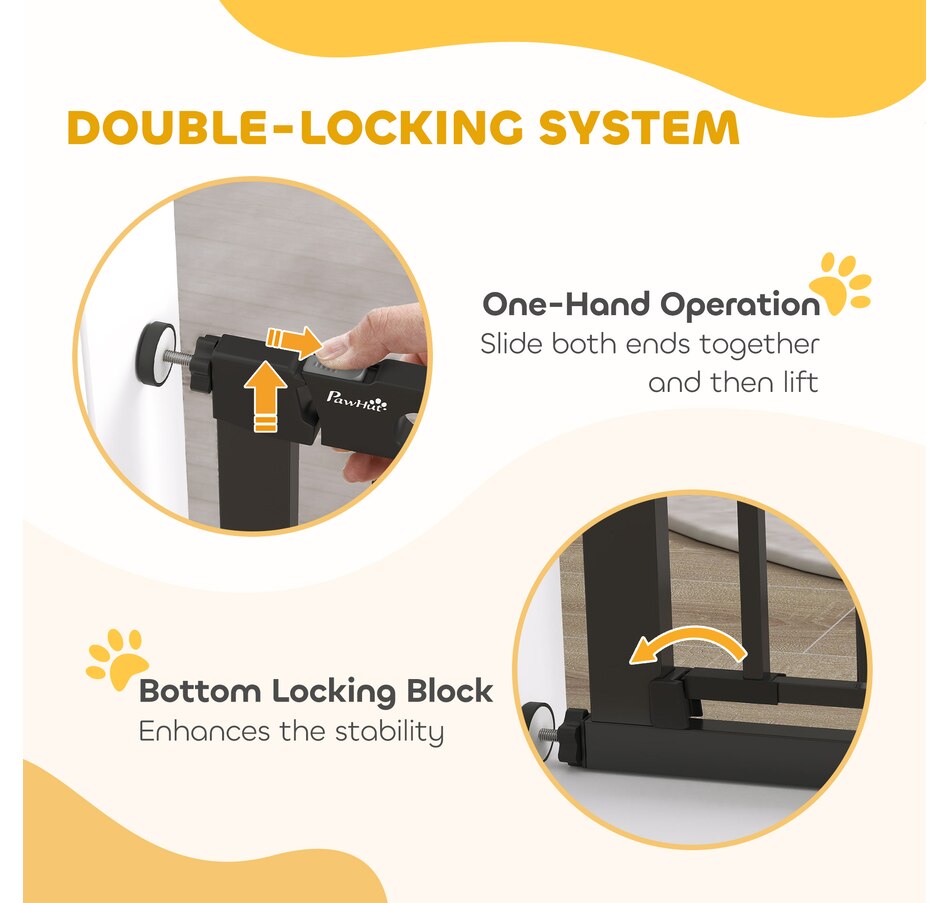 DOUBLE-LOCKING SYSTEM

PawHut

One-Hand Operation
Slide both ends together and then lift

Bottom Locking Block
Enhances the stability