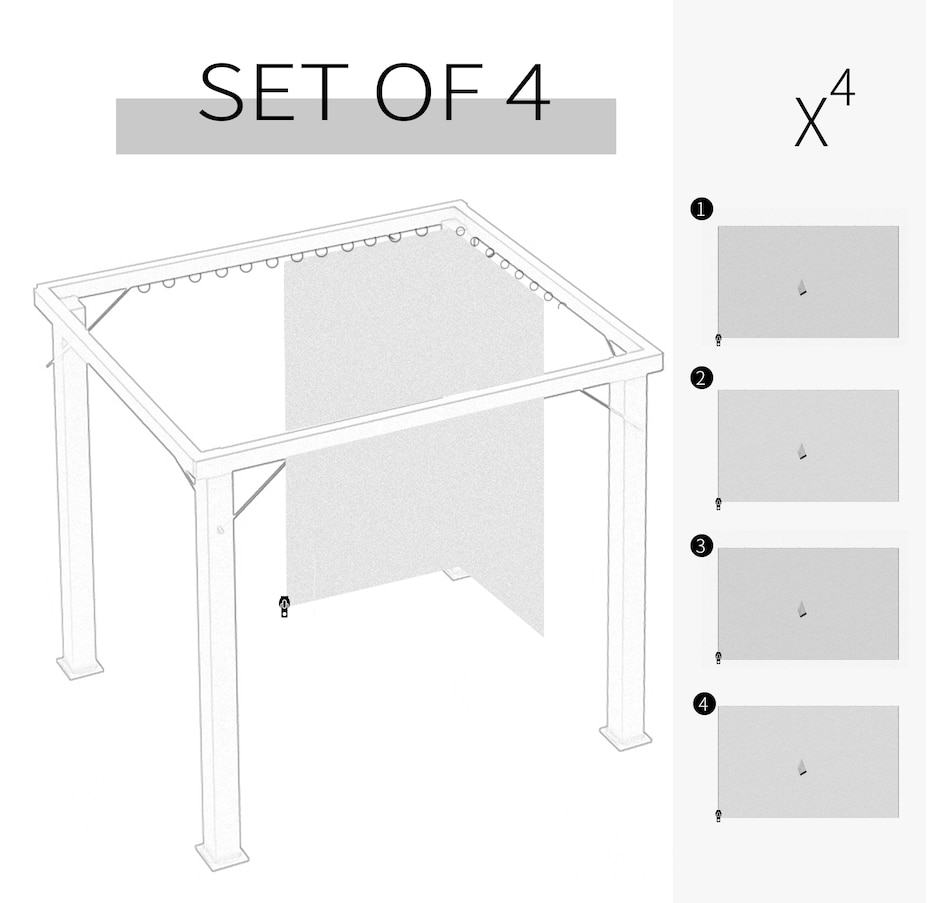 SET OF 4

$X^4$

1

2

3

4