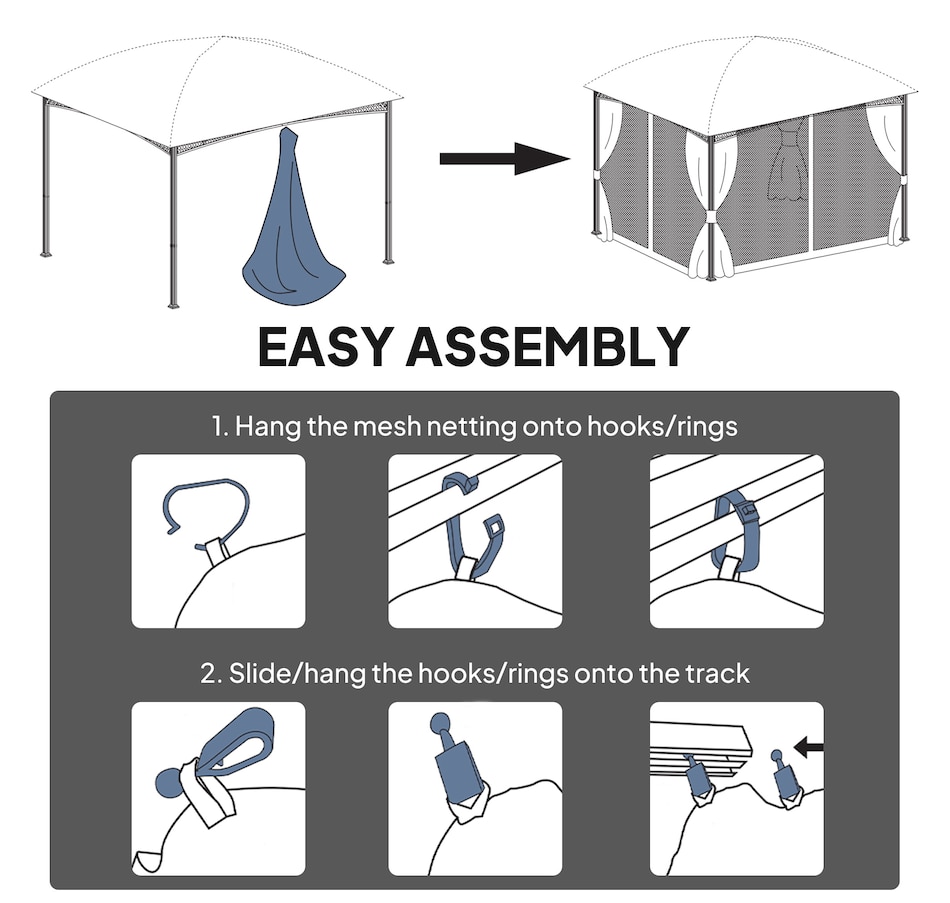 EASY ASSEMBLY

1. Hang the mesh netting onto hooks/rings

2. Slide/hang the hooks/rings onto the track