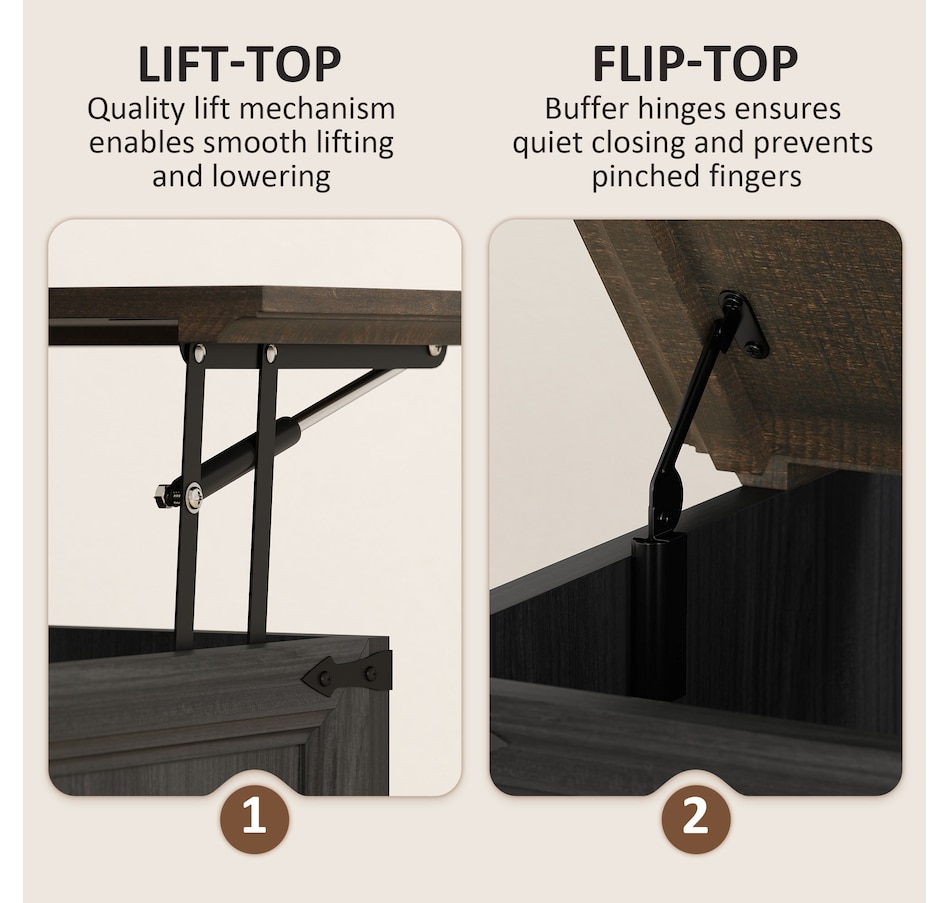 LIFT-TOP
Quality lift mechanism enables smooth lifting and lowering

1

FLIP-TOP
Buffer hinges ensures quiet closing and prevents pinched fingers

2