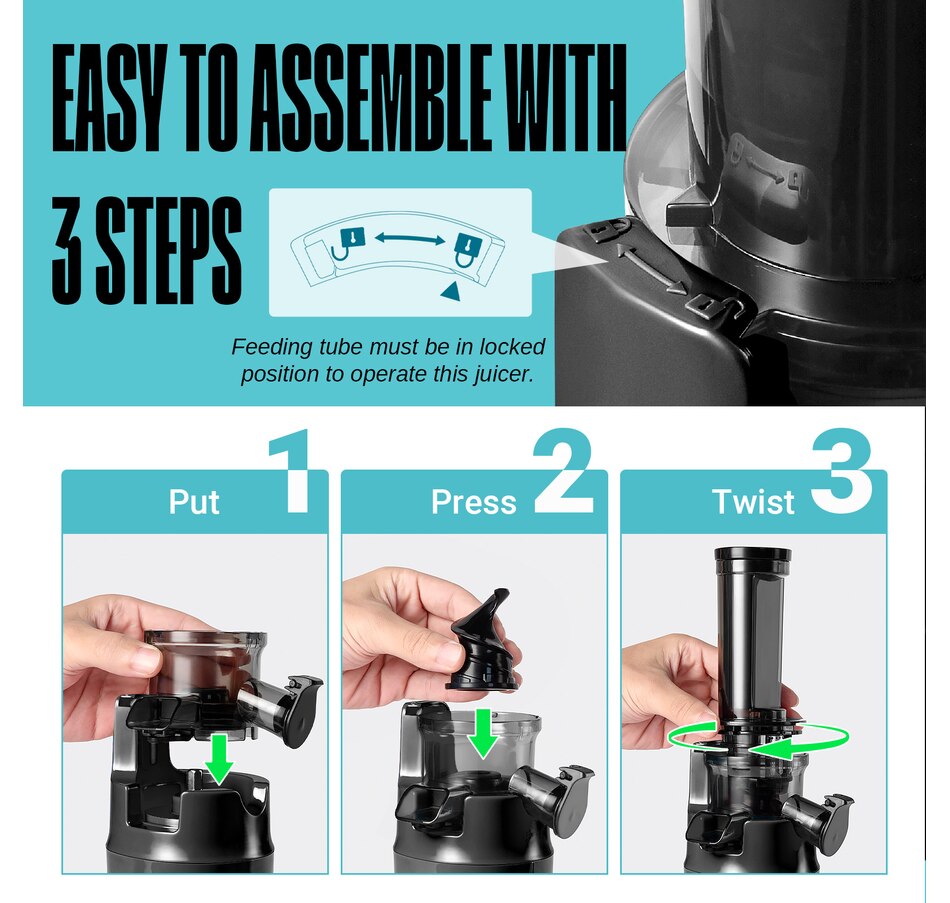 EASY TO ASSEMBLE WITH 3 STEPS

Feeding tube must be in locked position to operate this juicer.

Put 1

Press 2

Twist 3