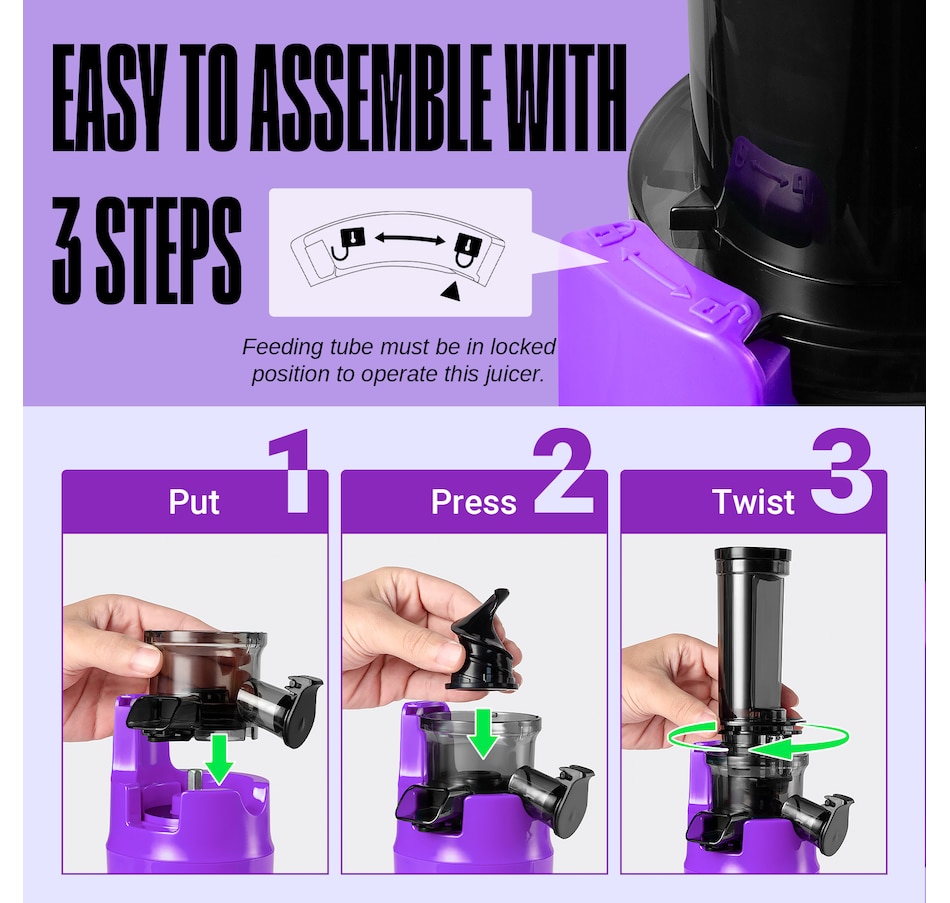 EASY TO ASSEMBLE WITH 3 STEPS

Feeding tube must be in locked position to operate this juicer.

Put 1

Press 2

Twist 3