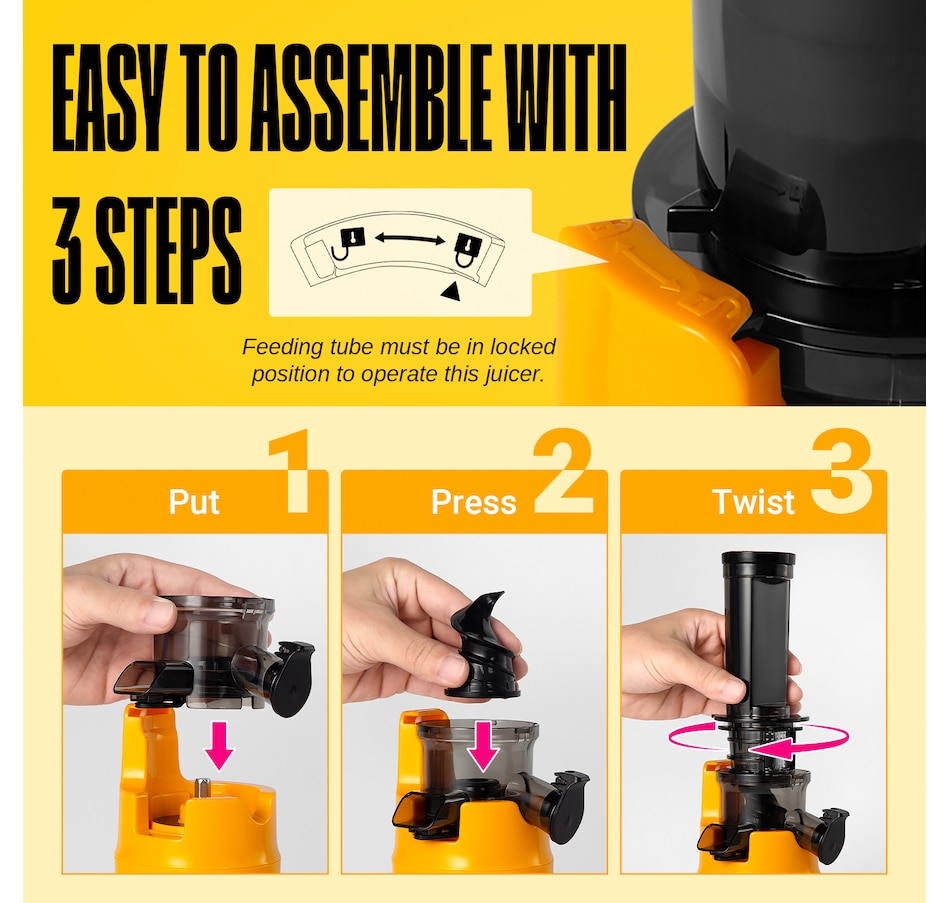 EASY TO ASSEMBLE WITH 3 STEPS

Feeding tube must be in locked position to operate this juicer.

Put 1

Press 2

Twist 3